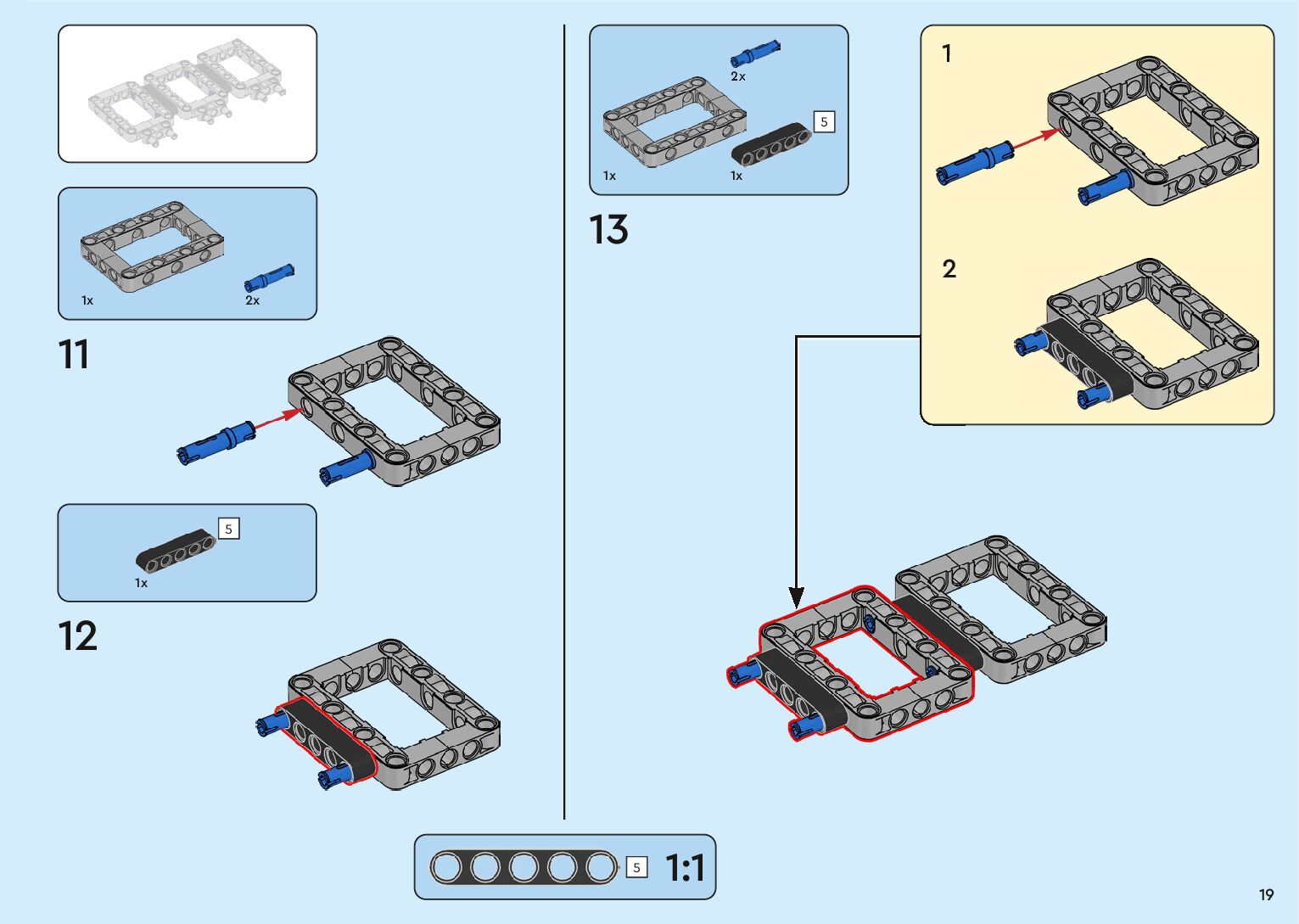 1x

2x

11

5

1x

12

2x

5

1x

1x

13

1

2

5

1:1

19