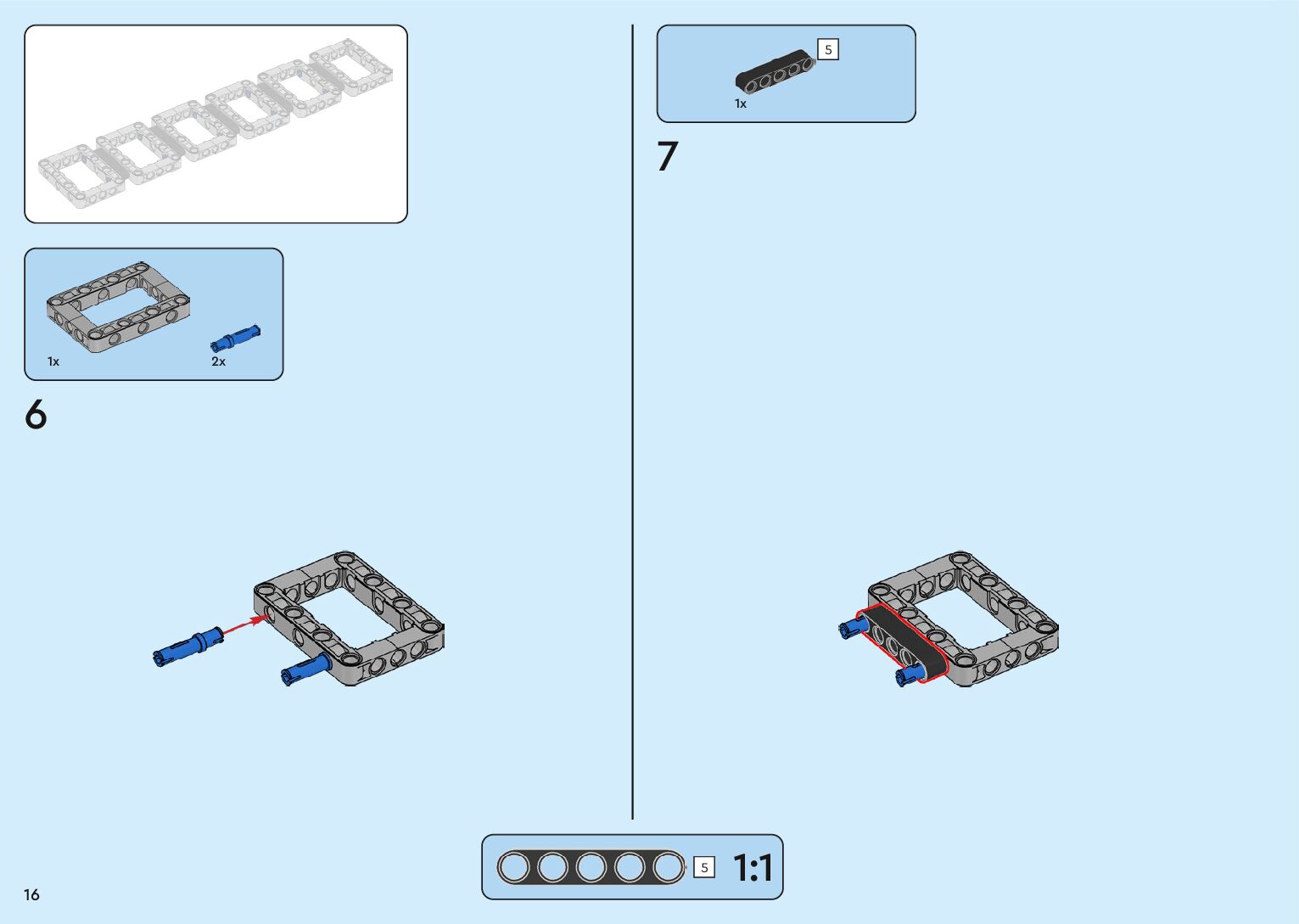 1x

2x

6

5

1x

7

5

1:1

16