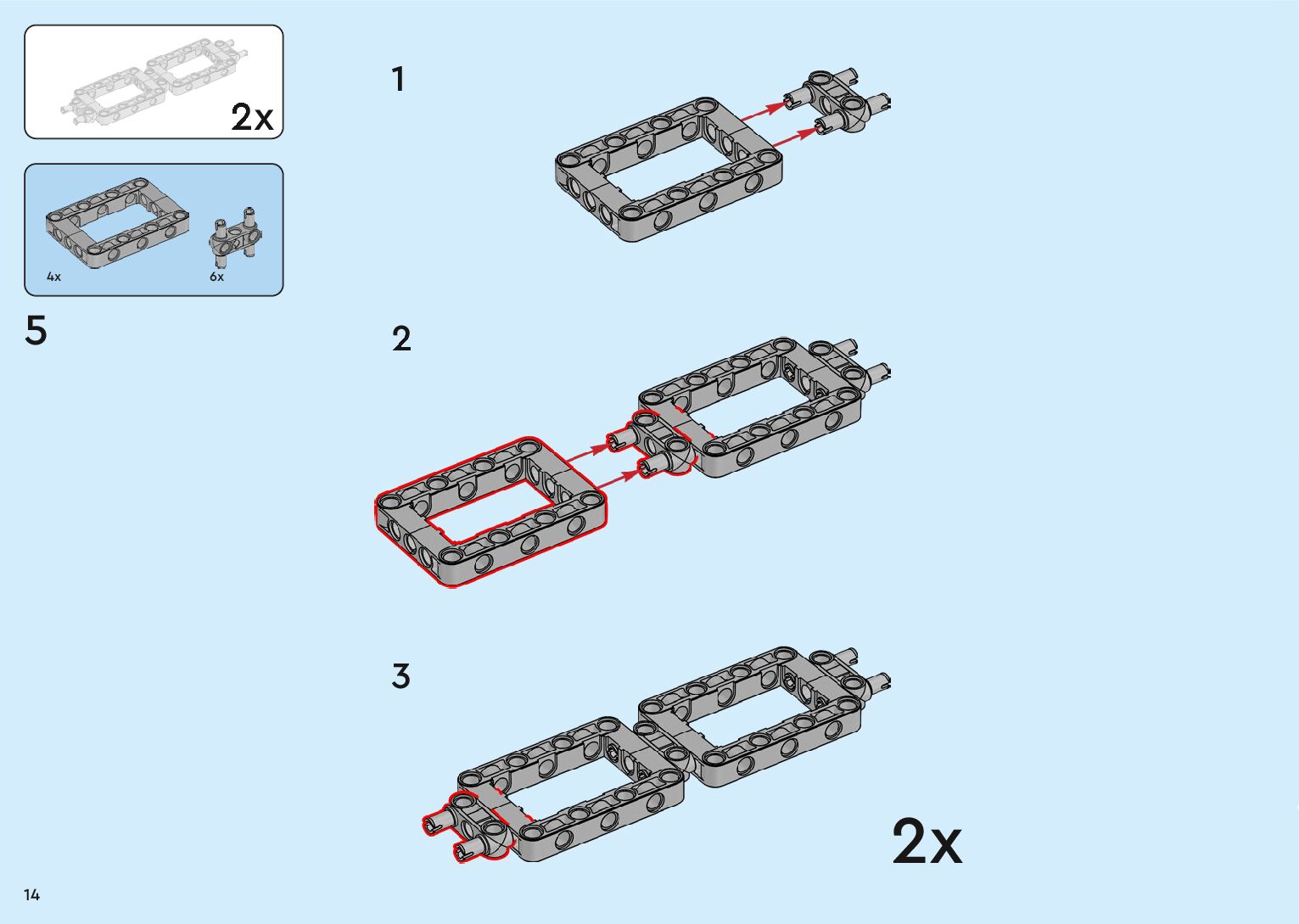 2x

4x

6x

5

1

2

3

2x

14