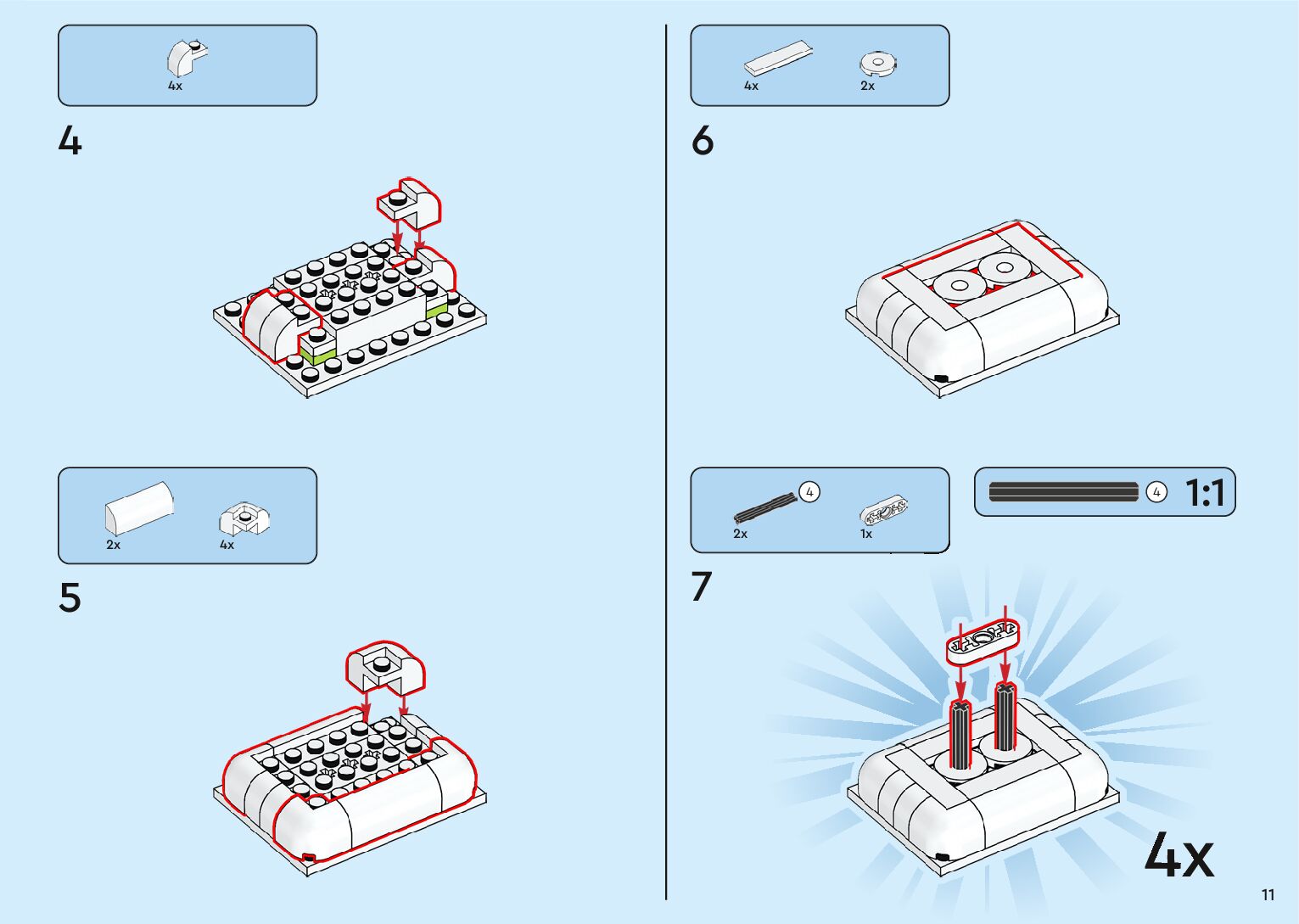 4x

4

2x

4x

5

4x

2x

6

4

2x

1x

4

1:1

7

4x

11