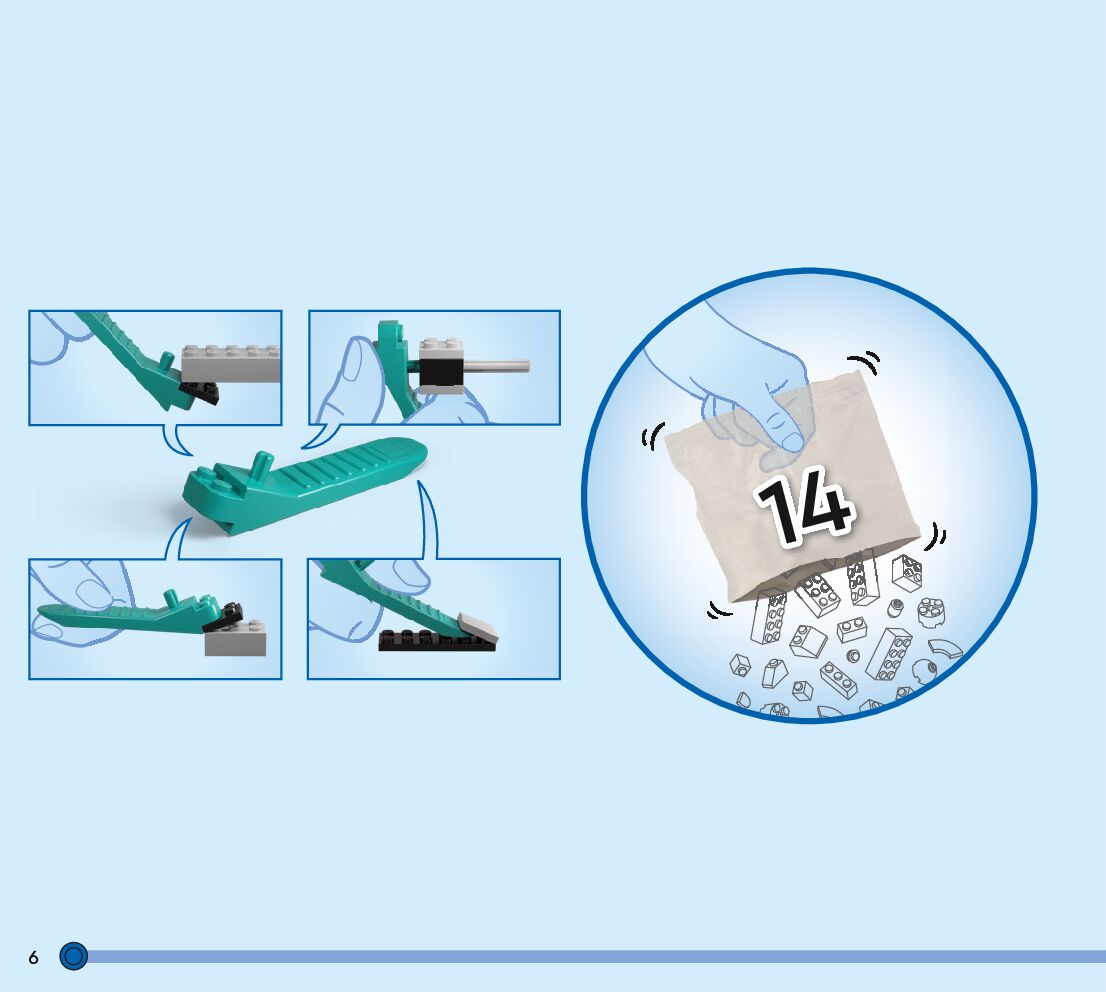 14

6