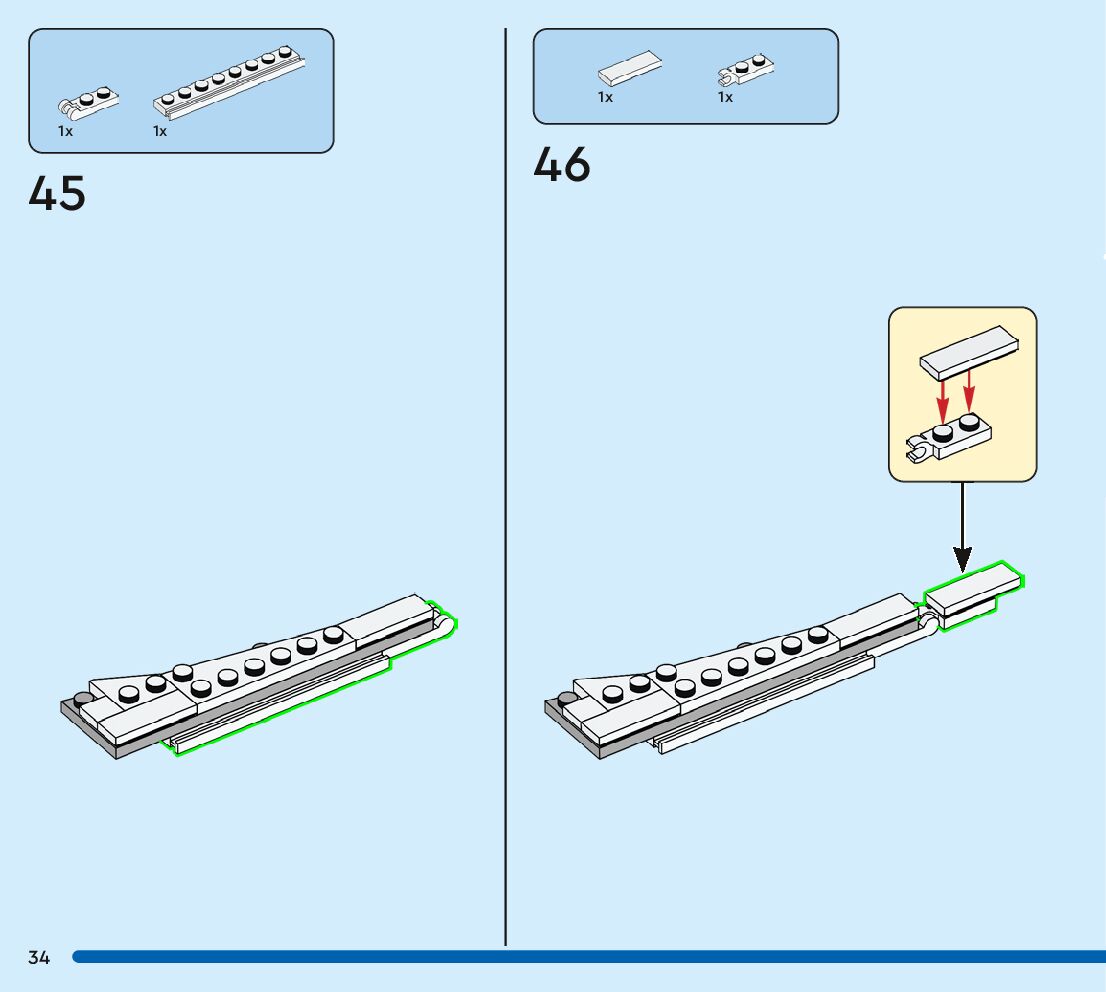 1x 1x

45

1x 1x

46

34