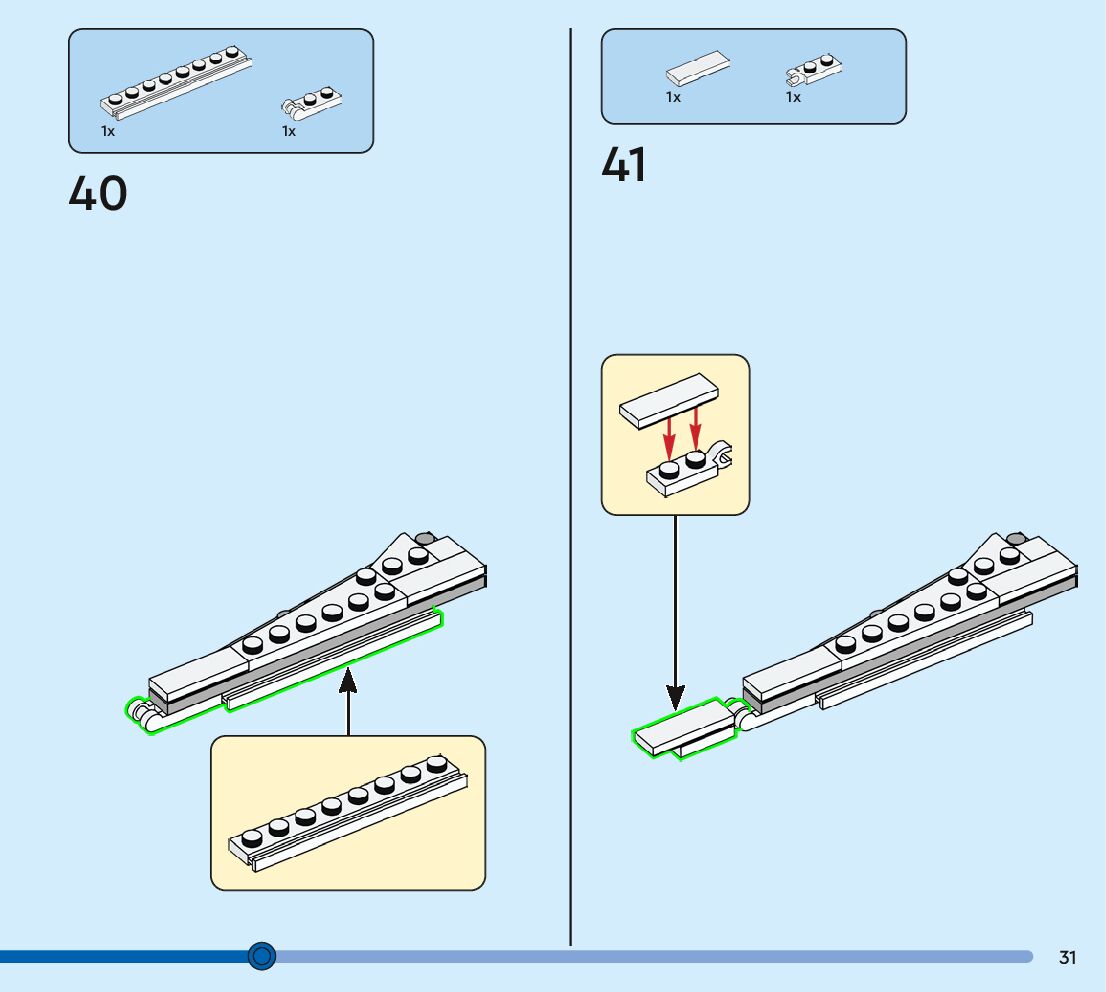 1x 1x

40

1x 1x

41

31