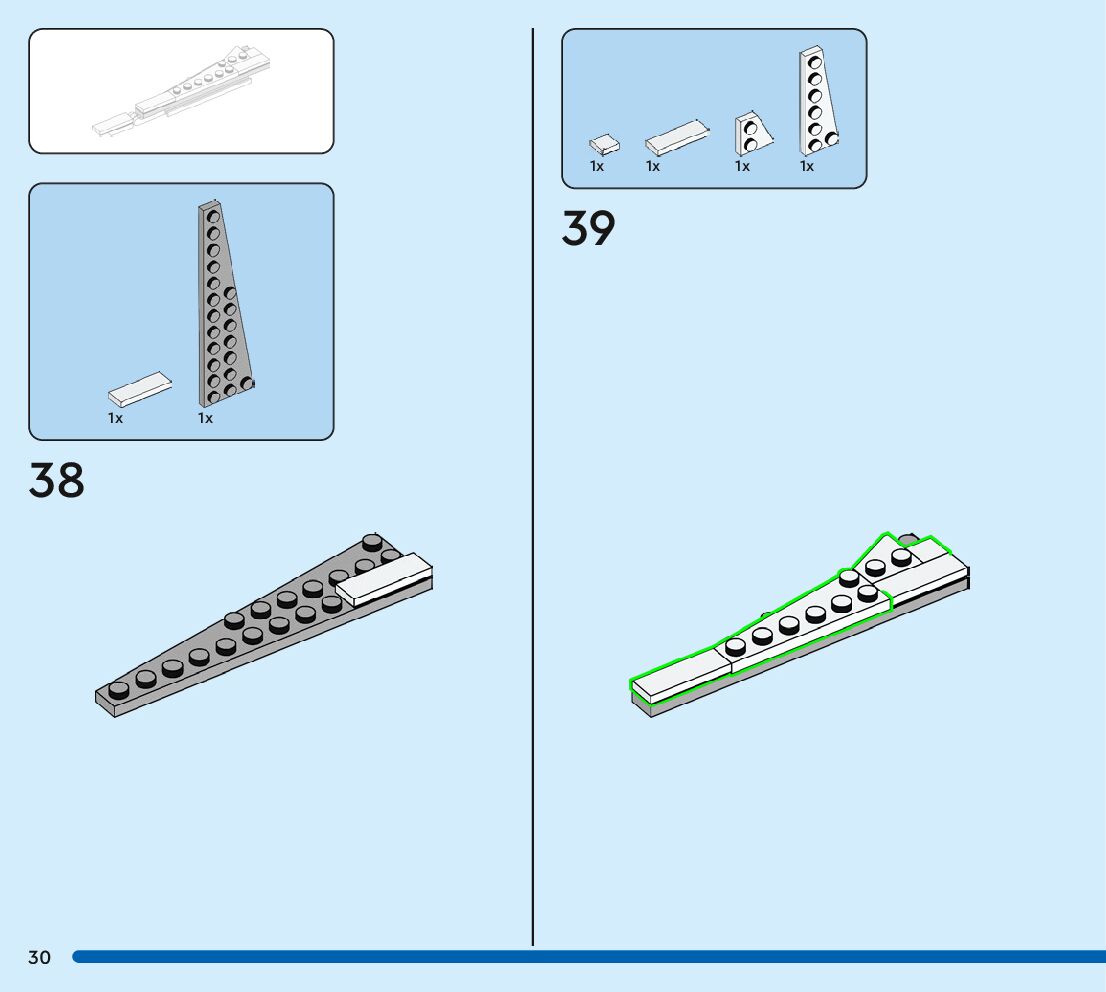 1x 1x

38

1x 1x 1x 1x

39

30