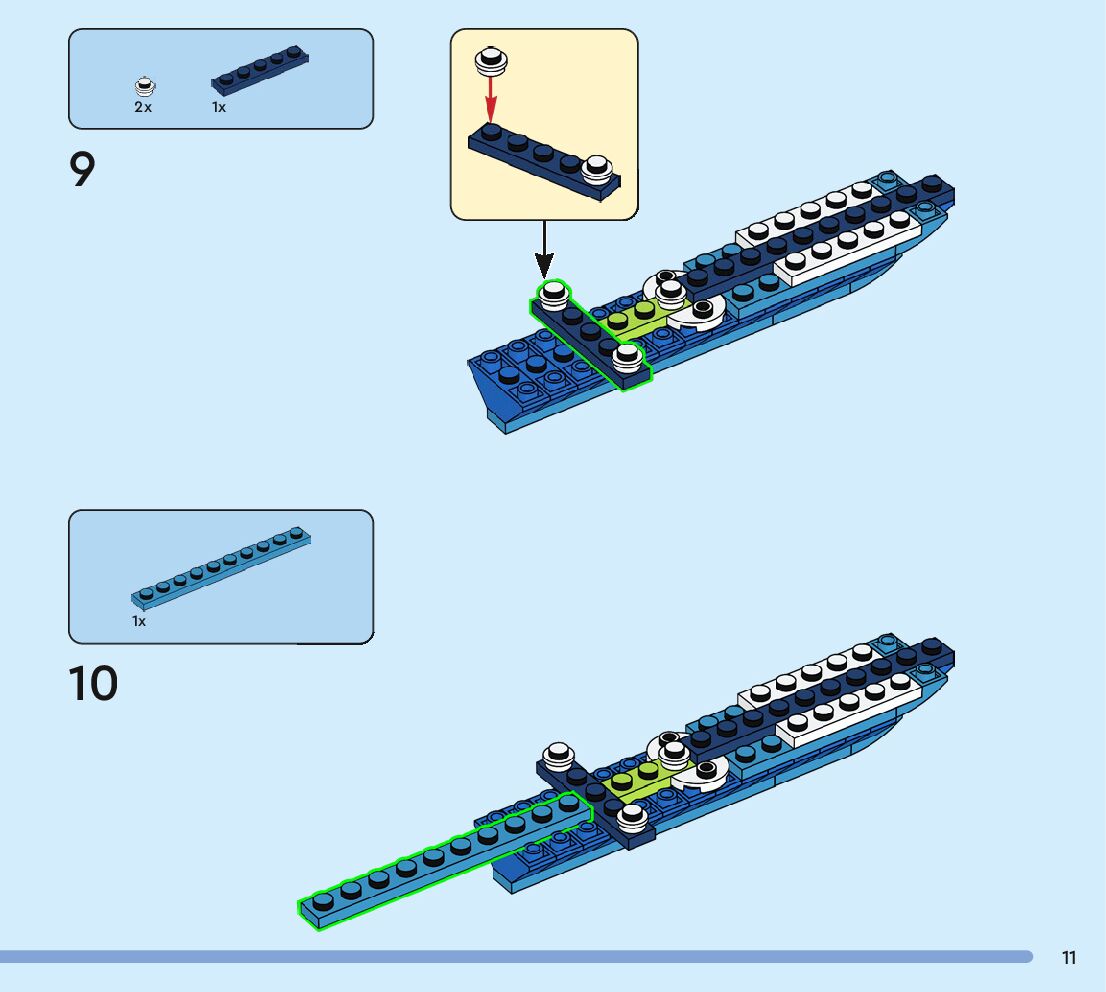 2x 1x

9

1x

10

11