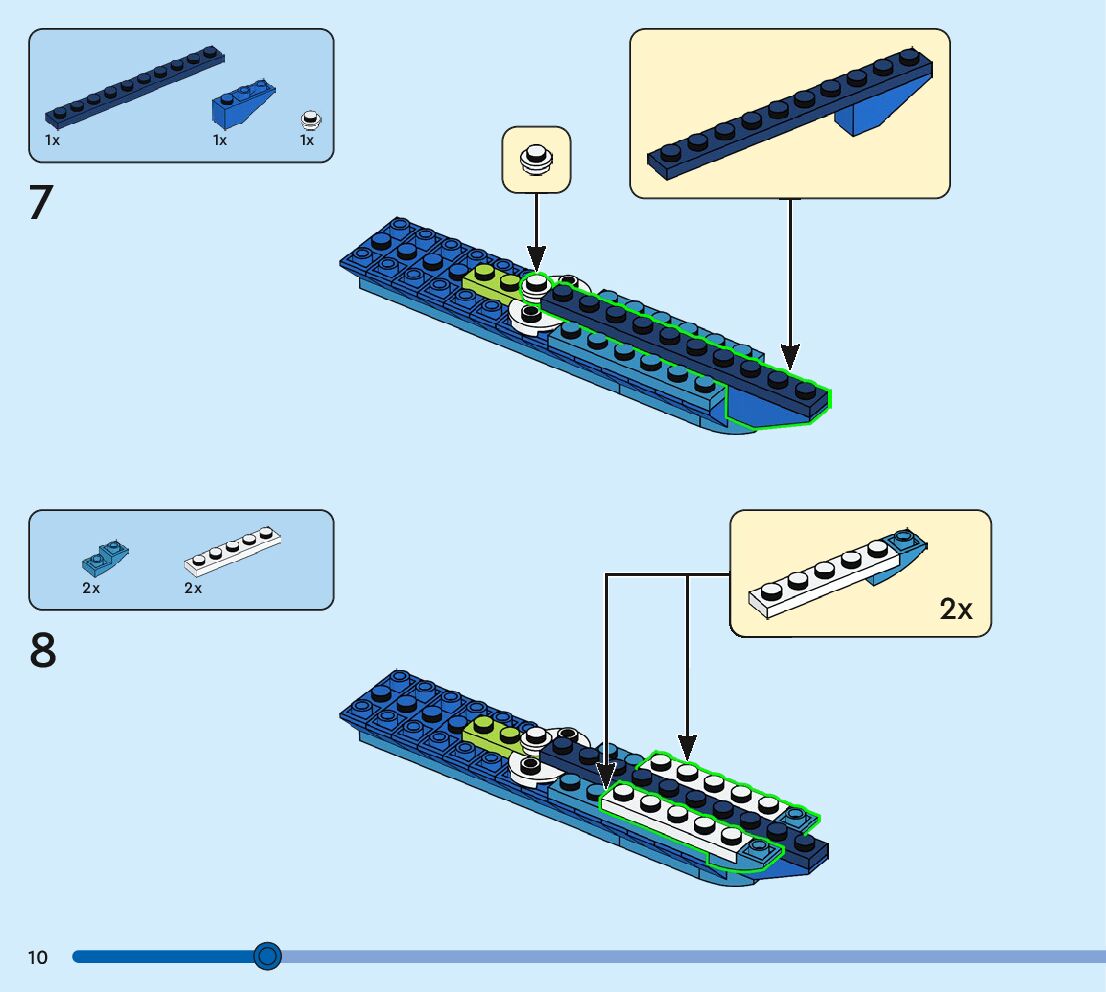 1x 1x 1x

7

2x 2x

8

2x

10