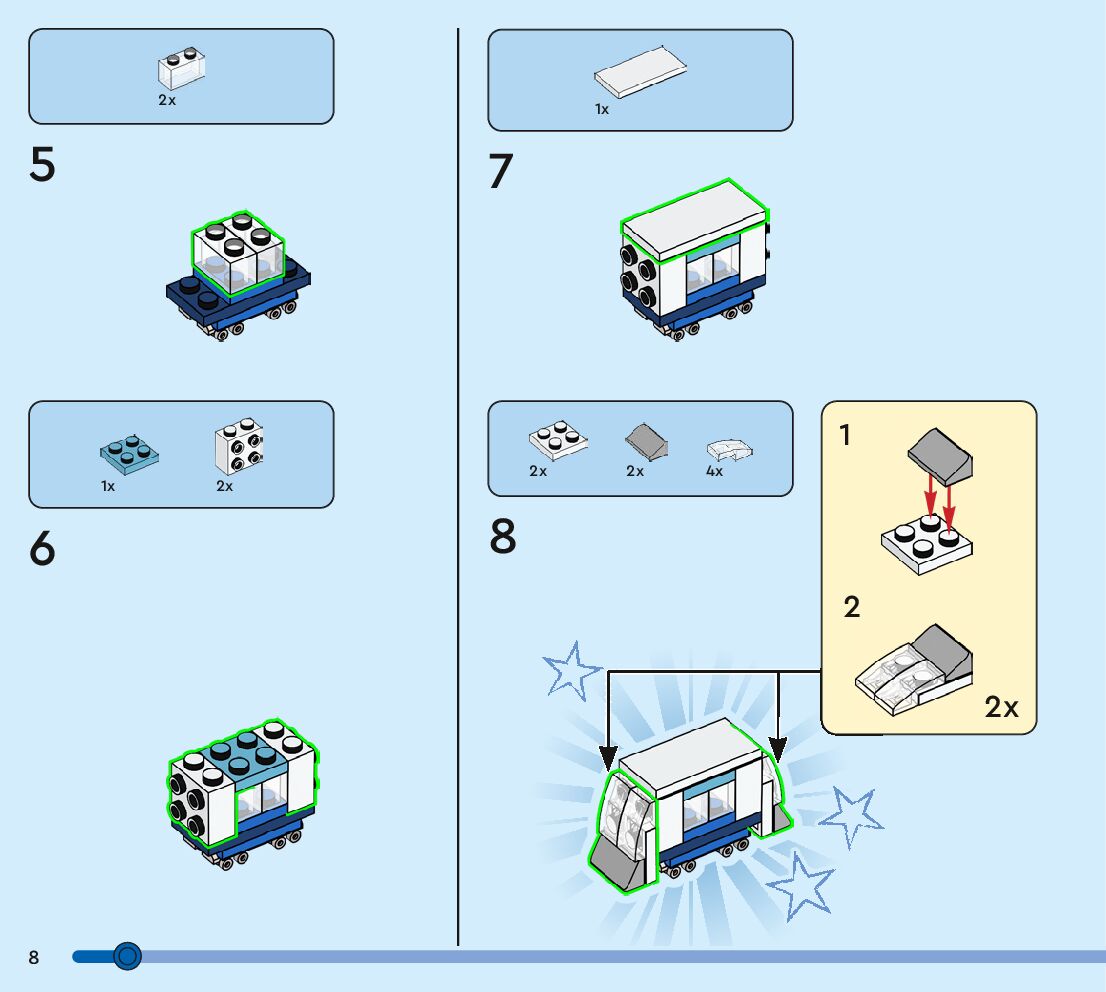 2x

5

1x 2x

6

1x

7

2x 2x 4x

8

1

2

2x

8