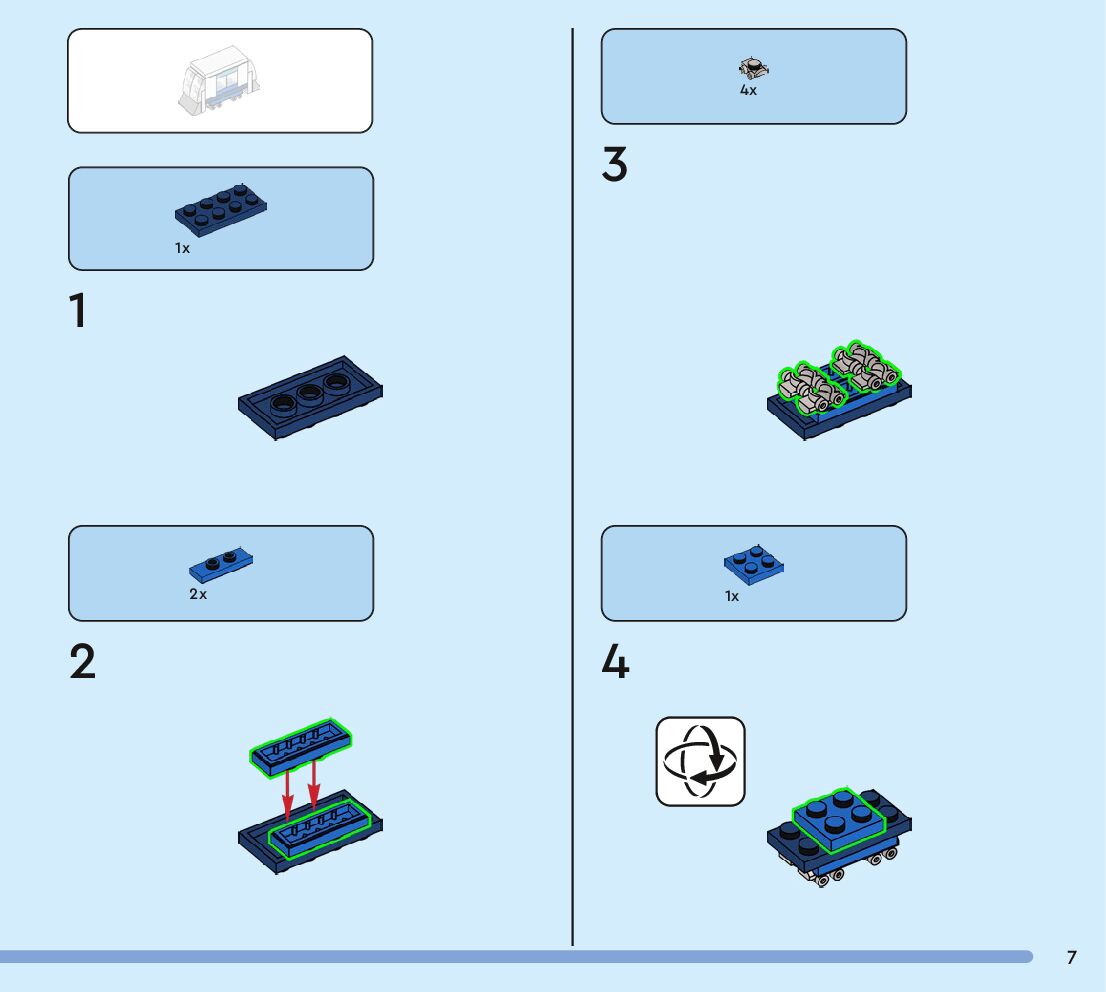 1x

1

2x

2

4x

3

1x

4

7