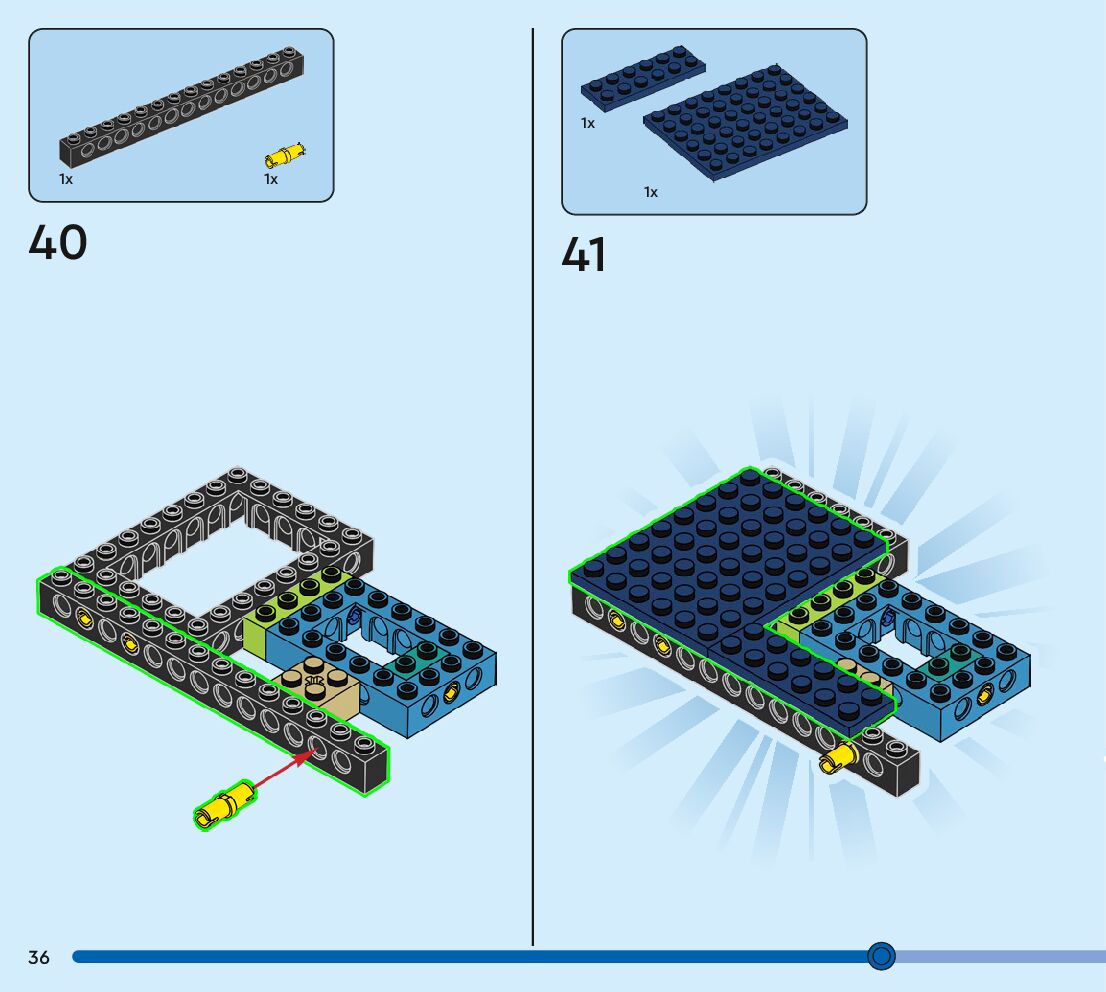 1x
1x
40

1x
1x
41

36