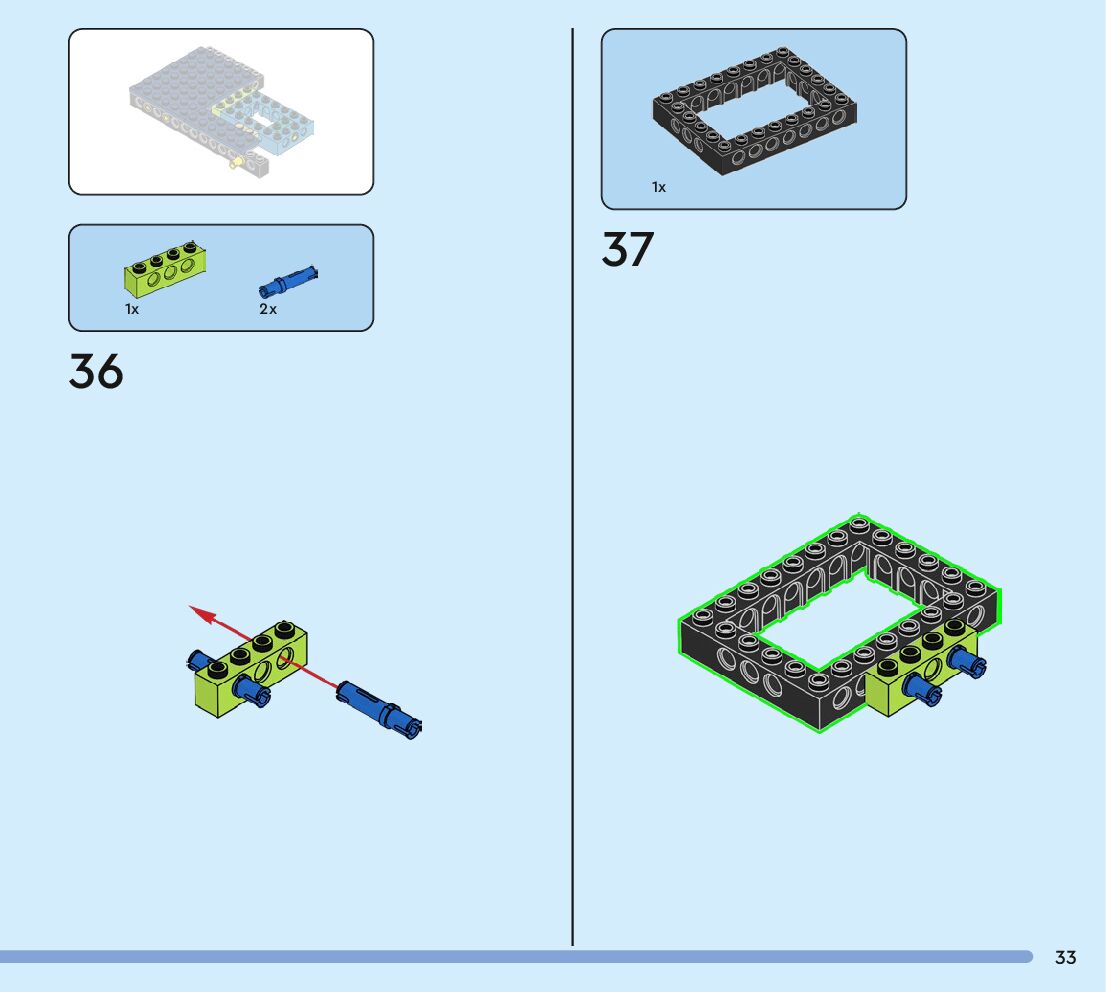 1x

2x

36

1x

37

33