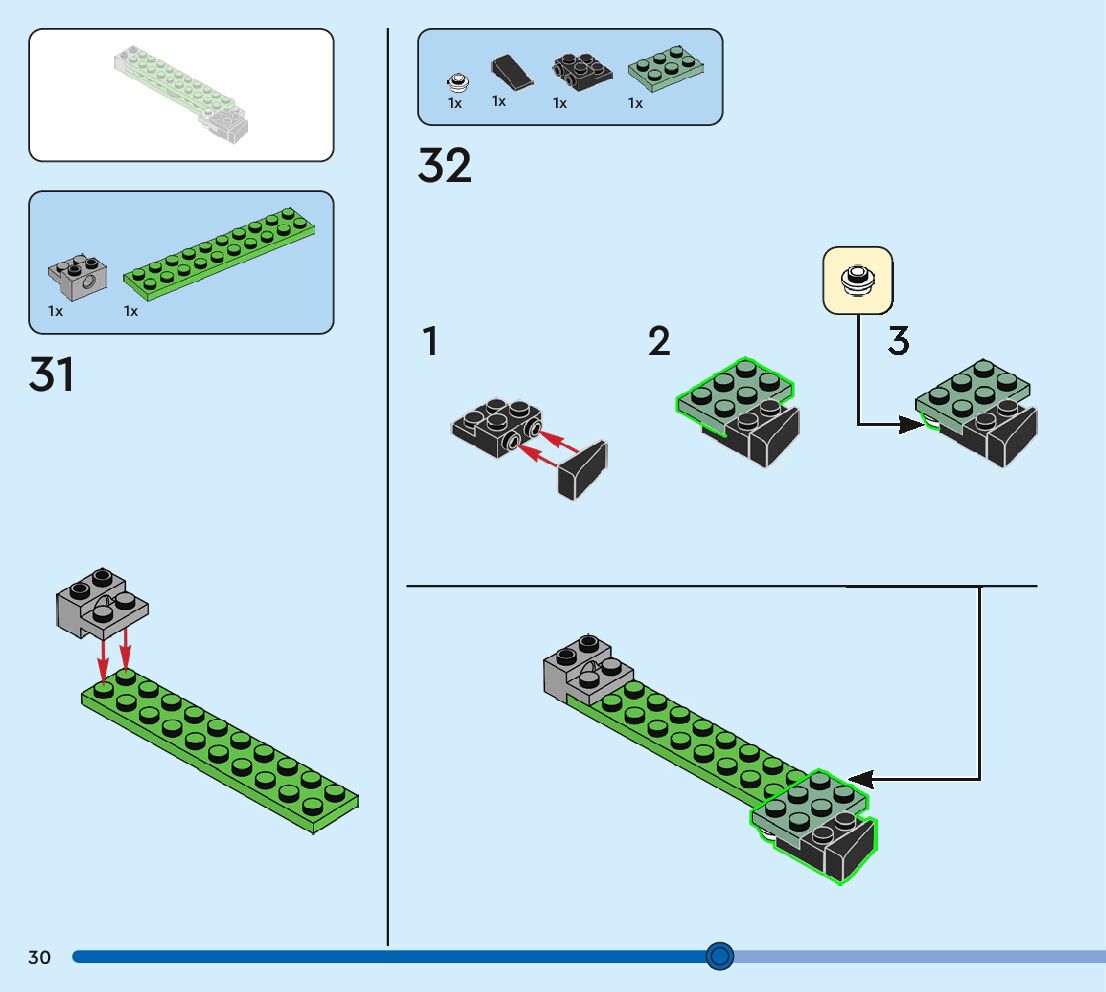 1x 1x

31

1x 1x 1x 1x

32

1

2

3

30