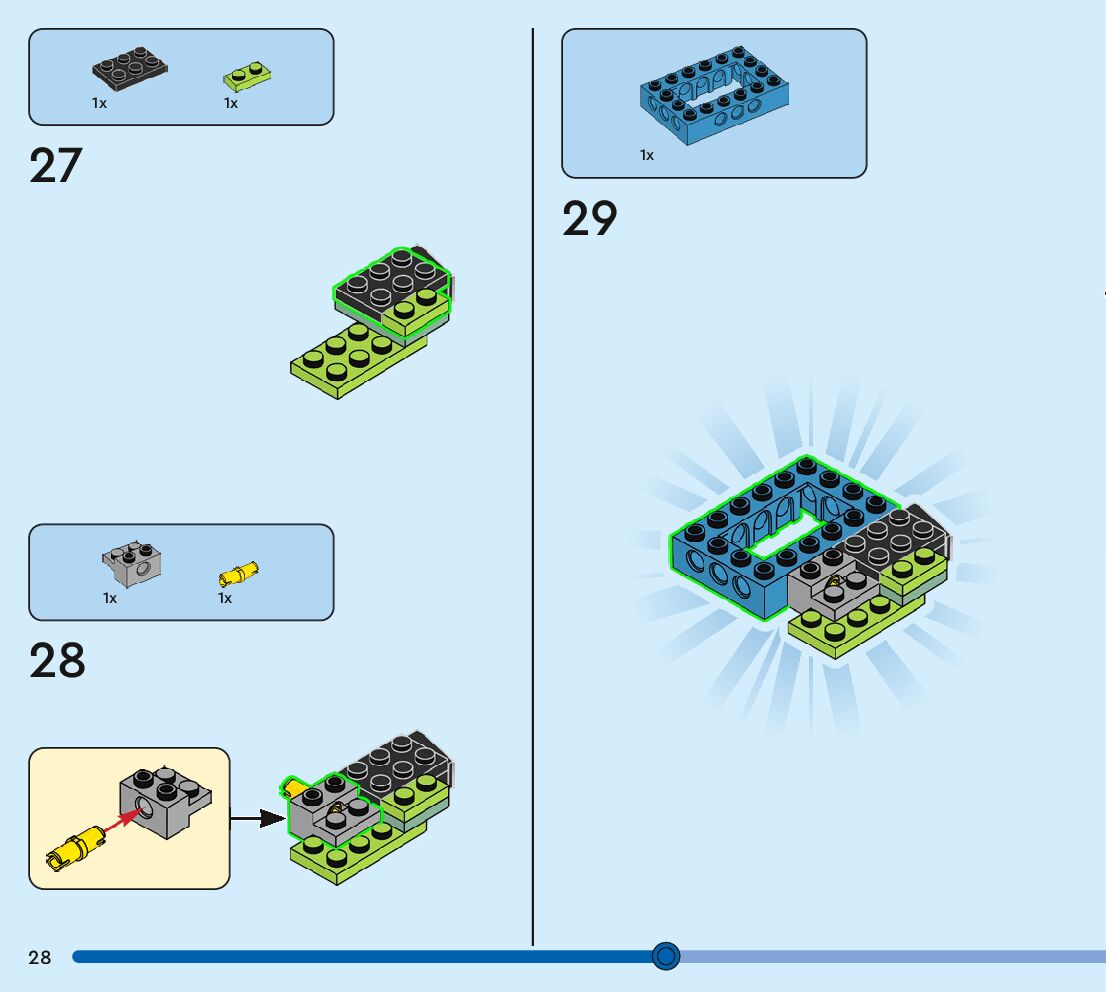 1x 1x

27

1x 1x

28

1x

29

28