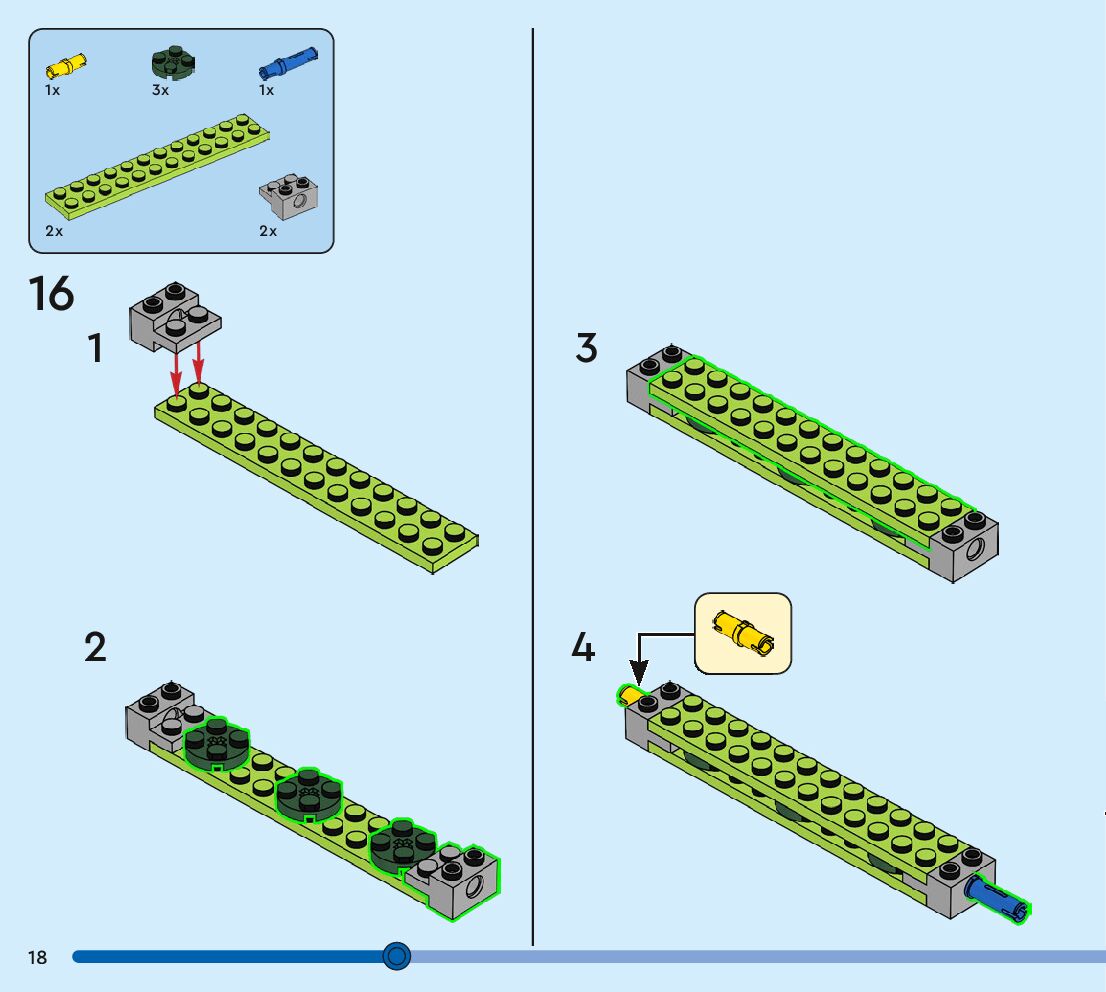 1x
3x
1x
2x
2x

16

1

2

3

4

18