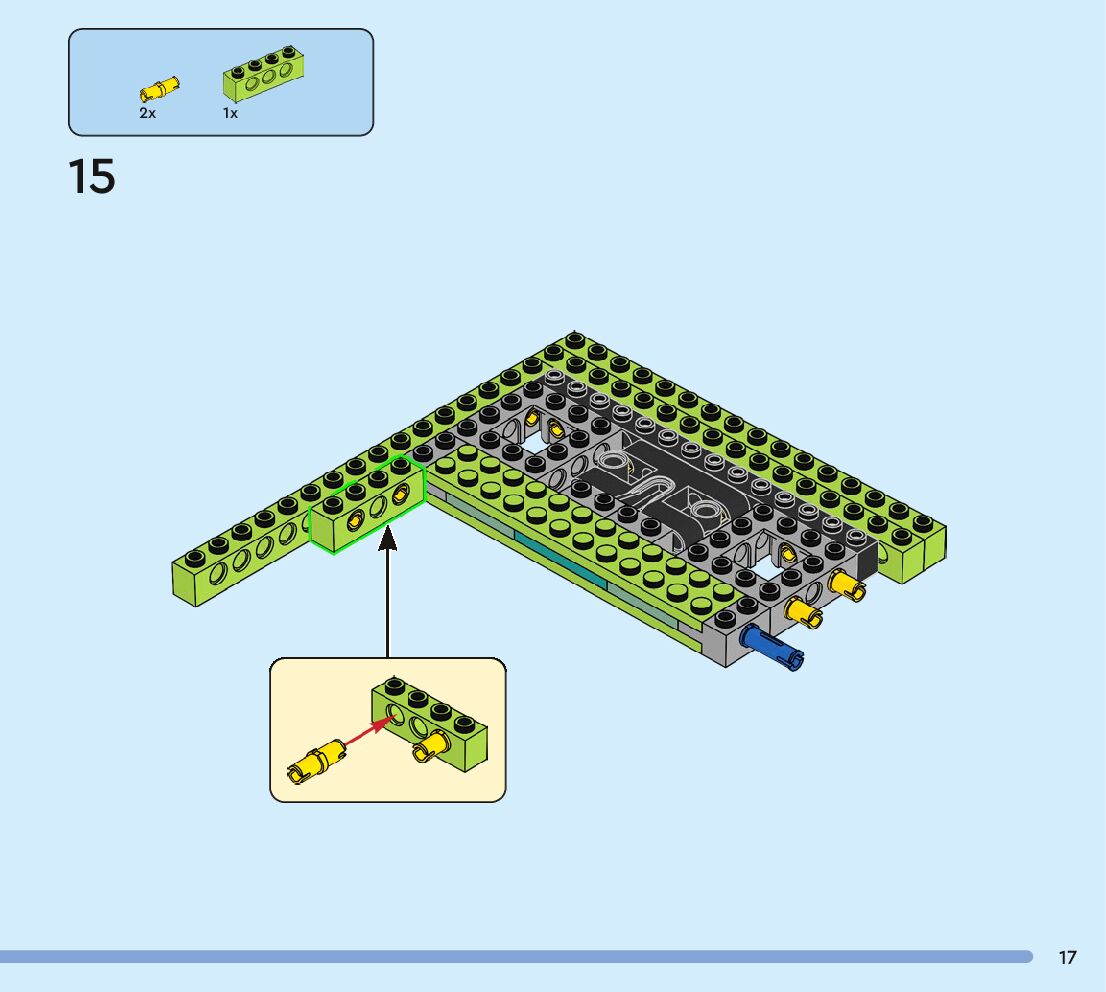 2x 1x

15

17