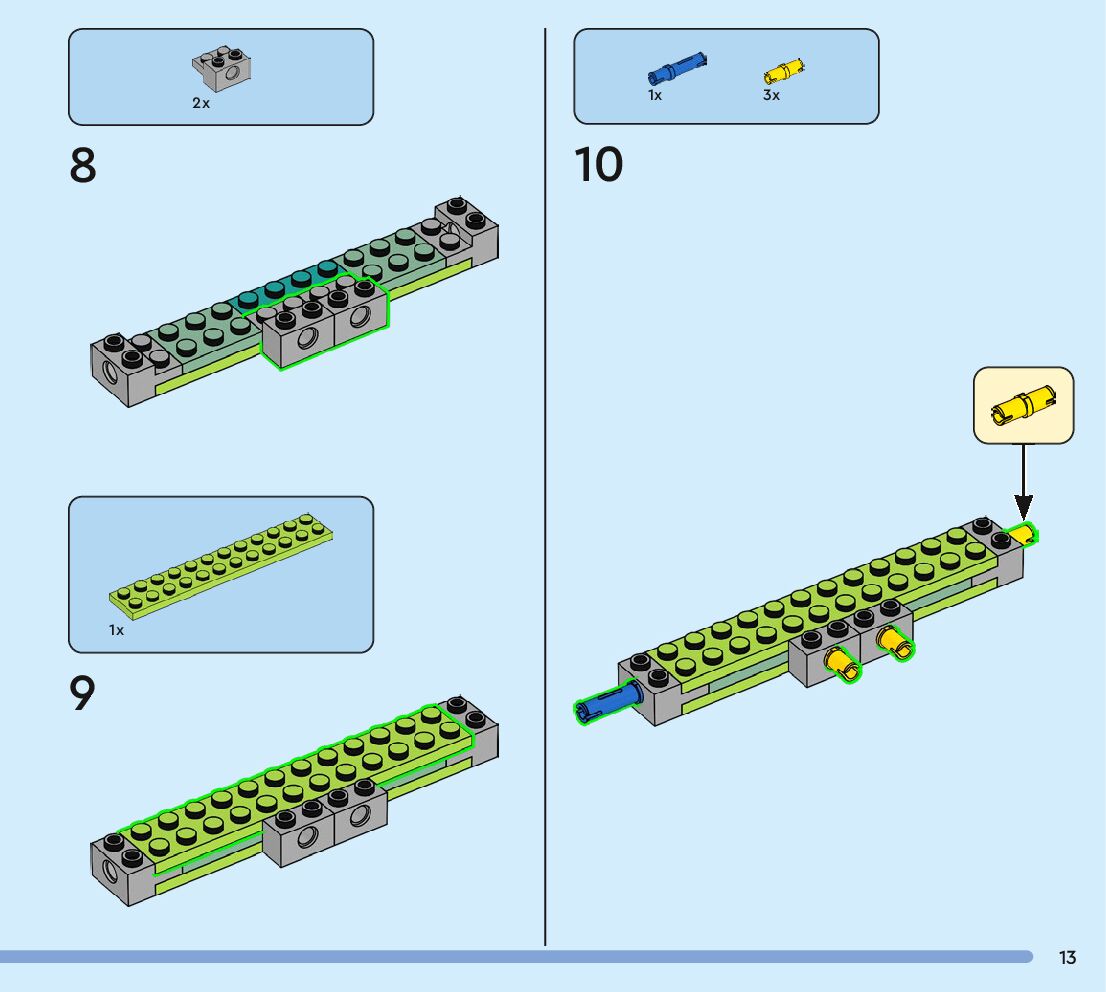 2x

8

1x

9

1x 3x

10

13