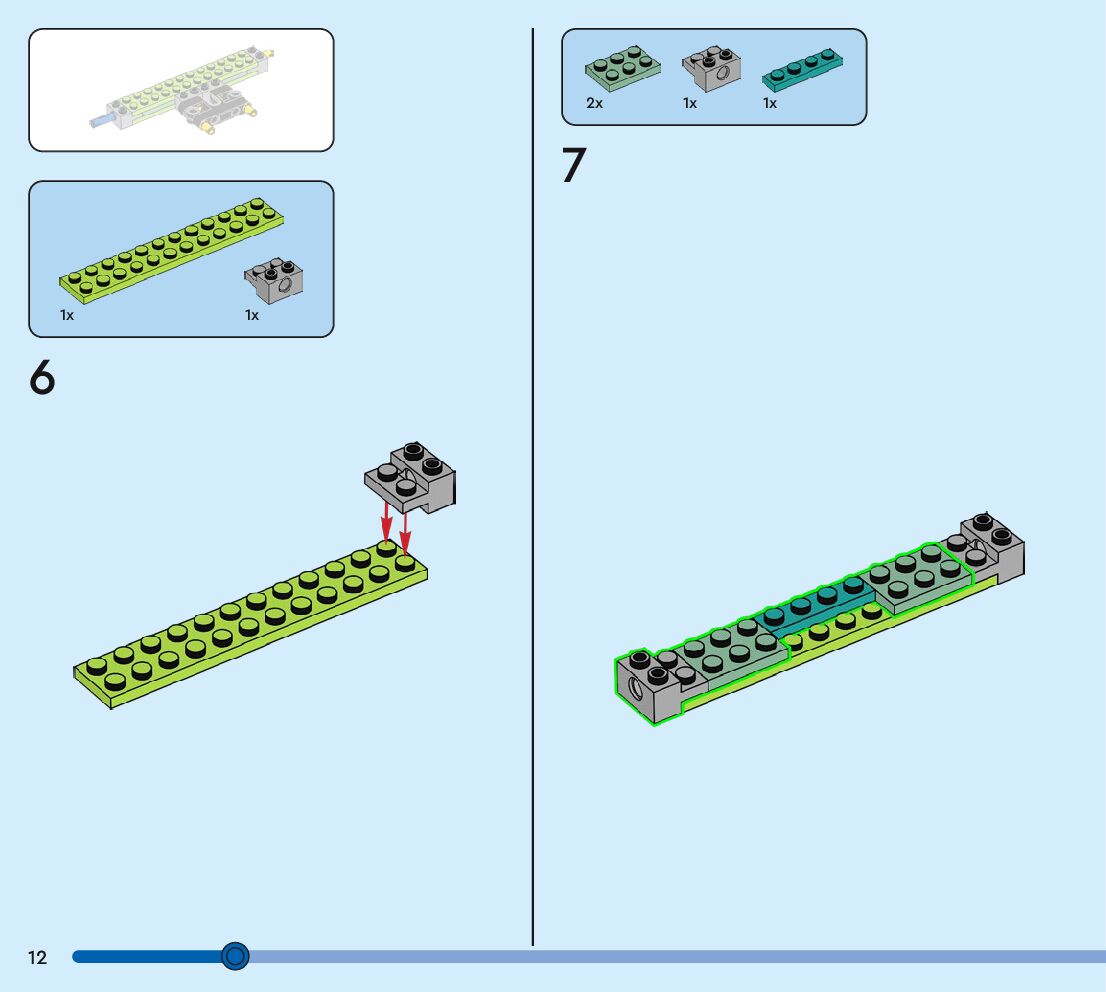 1x 1x

6

2x 1x 1x

7

12