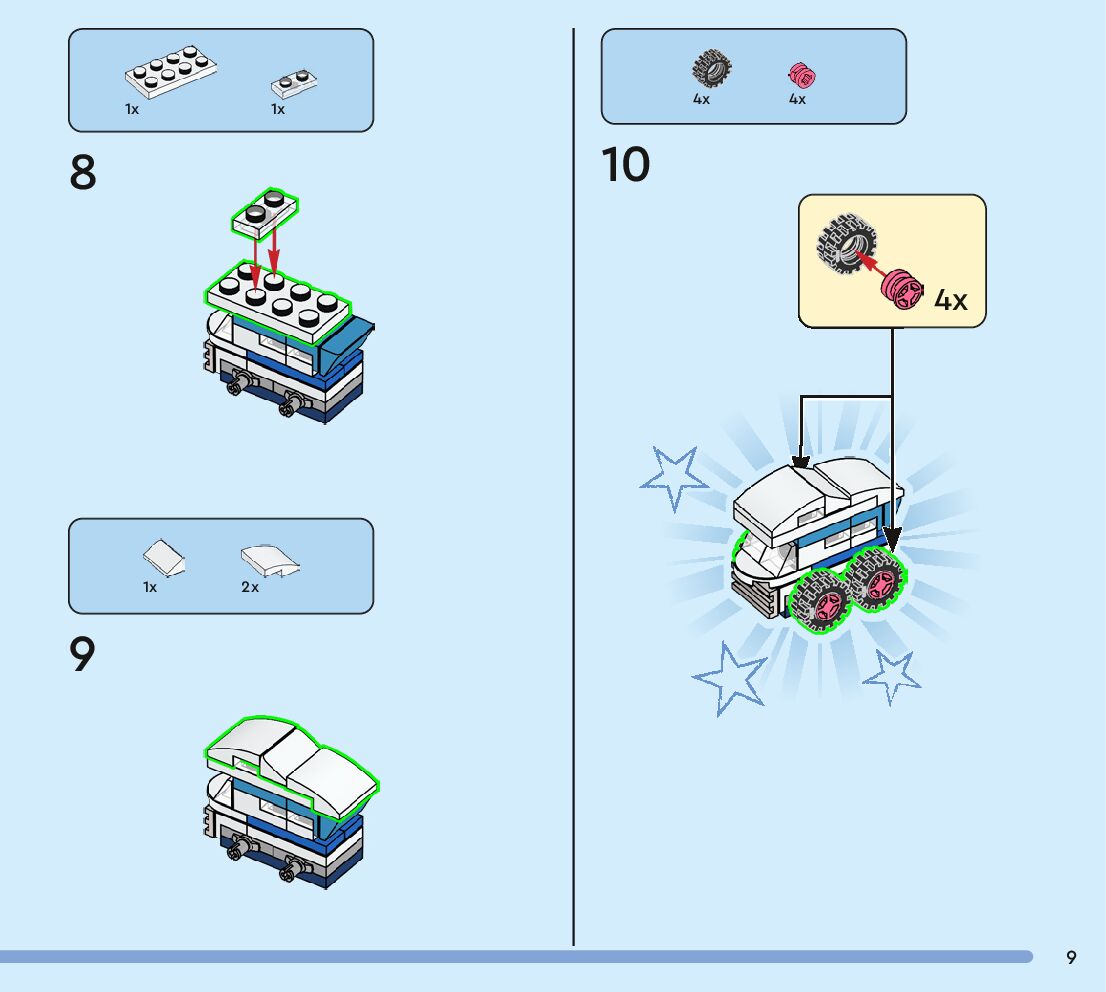 1x 1x

8

1x 2x

9

4x 4x

10

4x

9