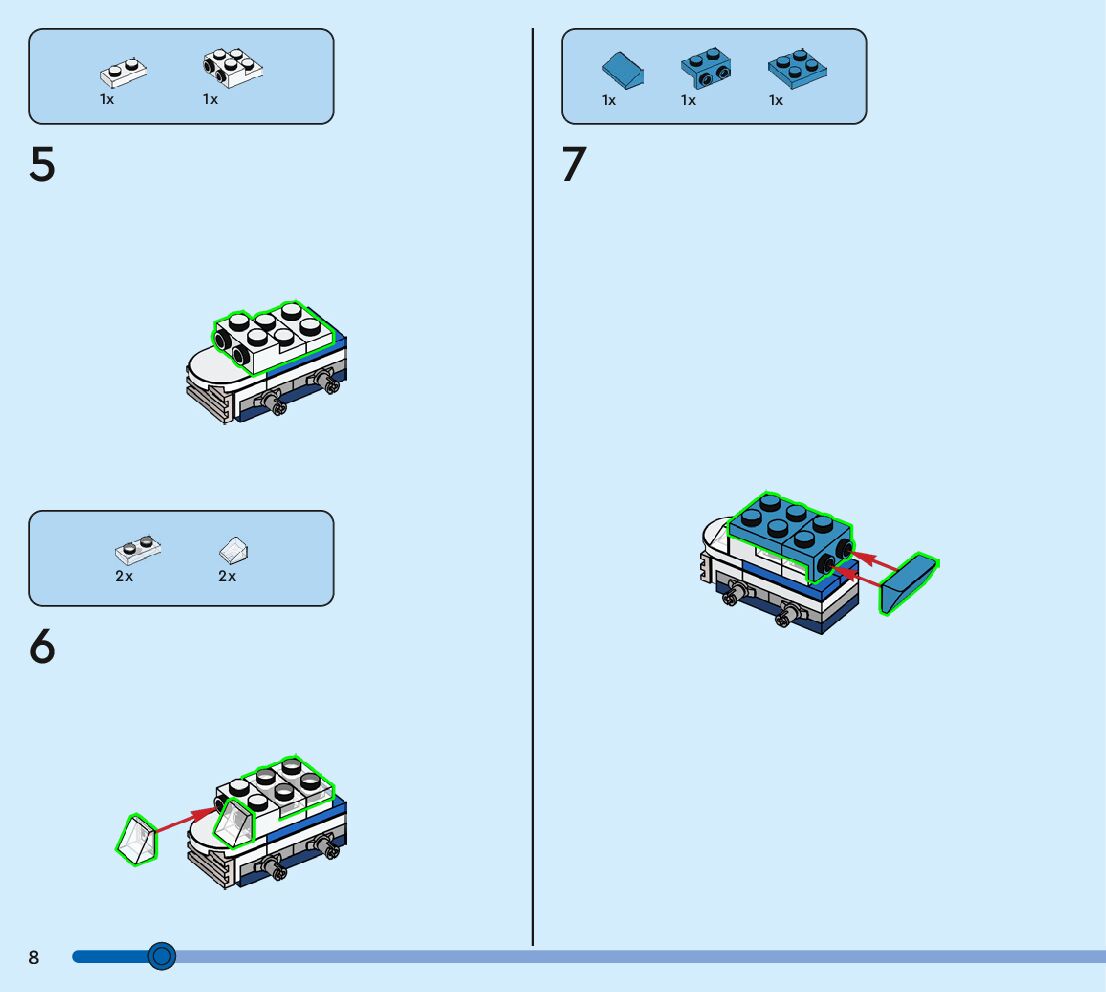 1x 1x

5

2x 2x

6

1x 1x 1x

7

8