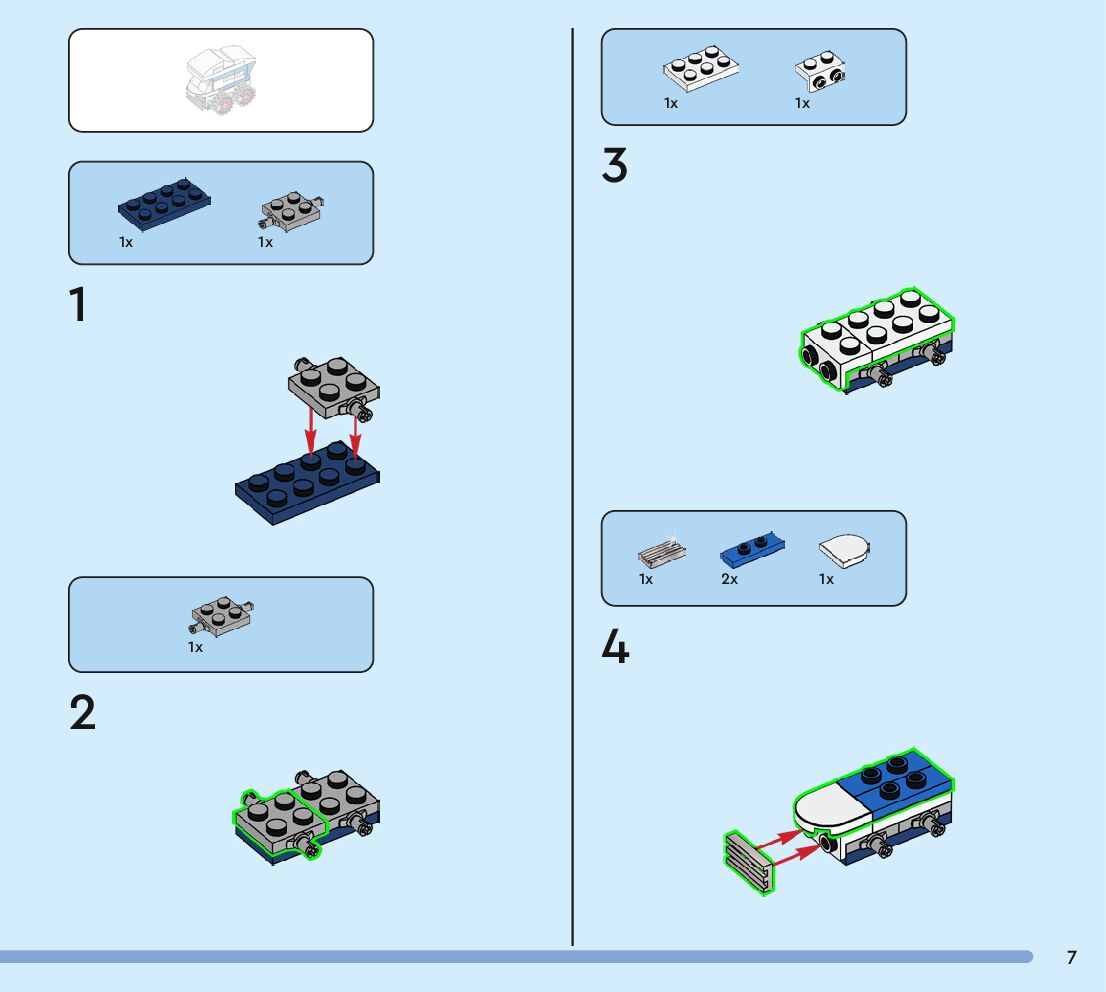 1x 1x

1

1x

2

1x 1x

3

1x 2x 1x

4

7