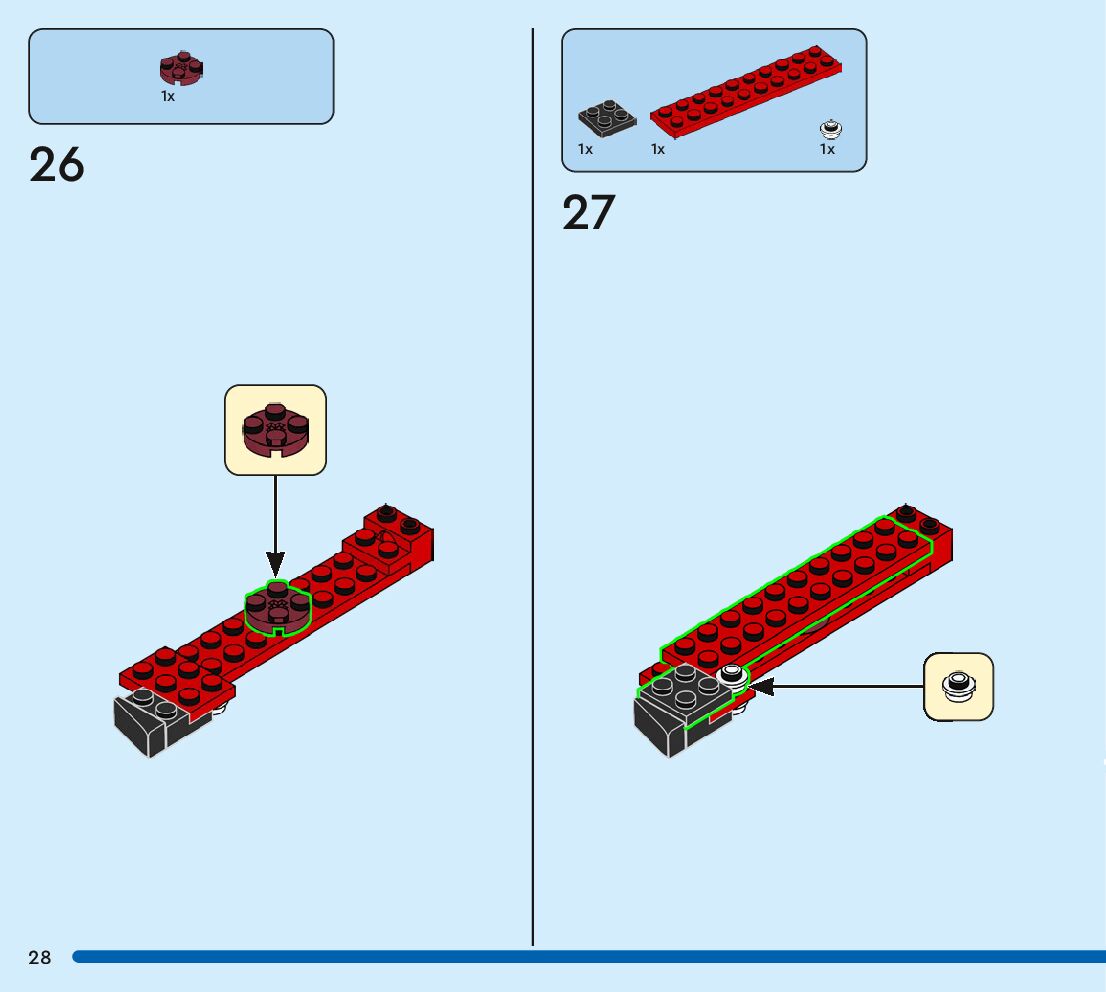 1x

26

1x 1x 1x

27

28