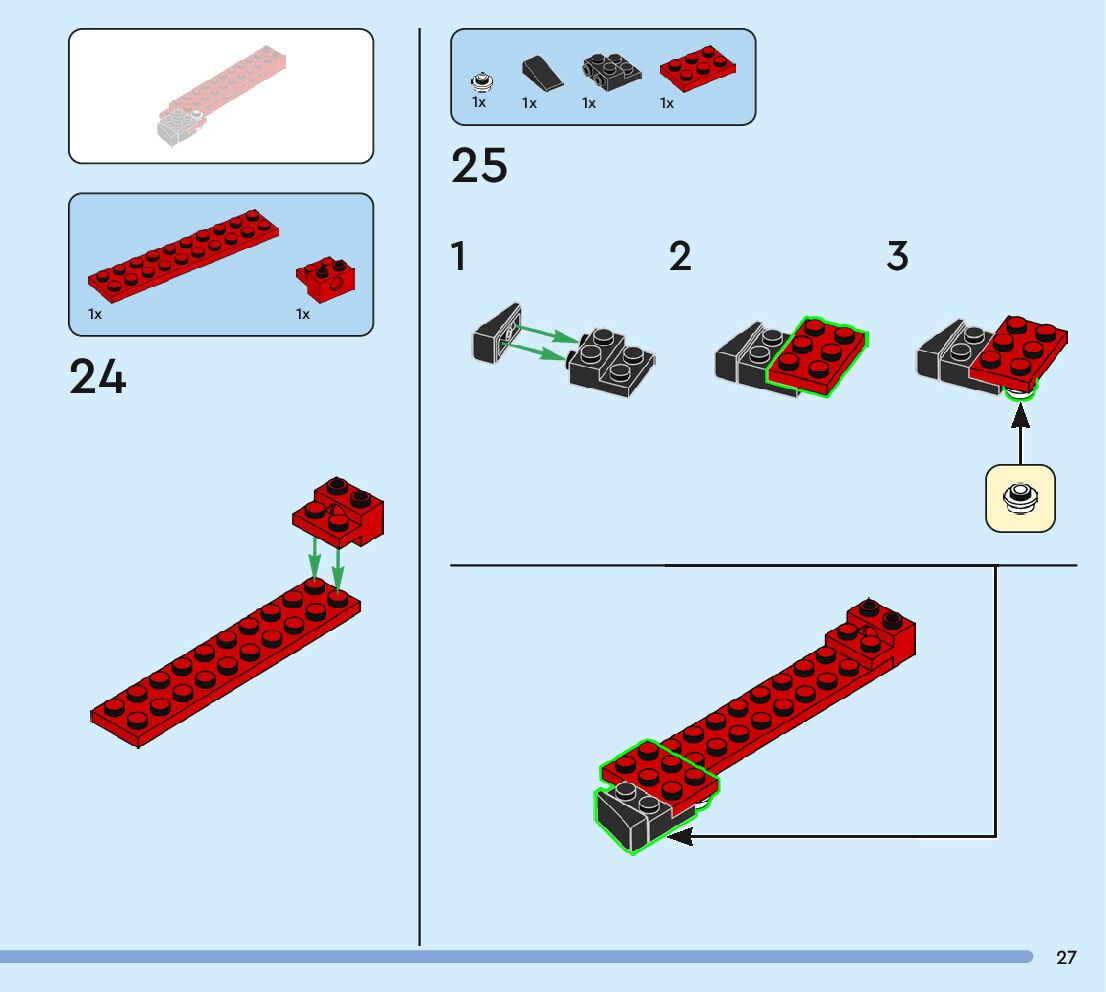 1x 1x

24

1x 1x 1x 1x

25

1

2

3

27