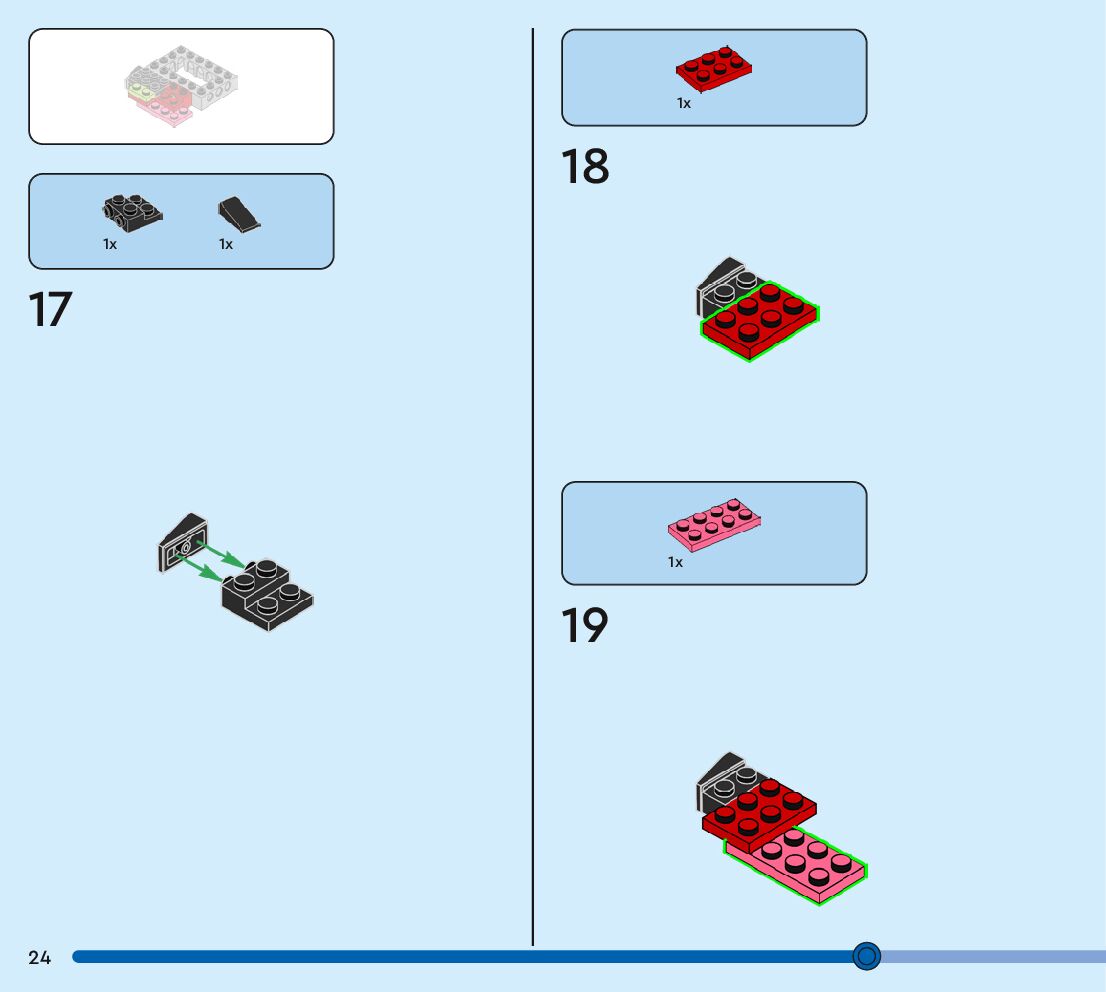 1x 1x

17

1x

18

1x

19

24