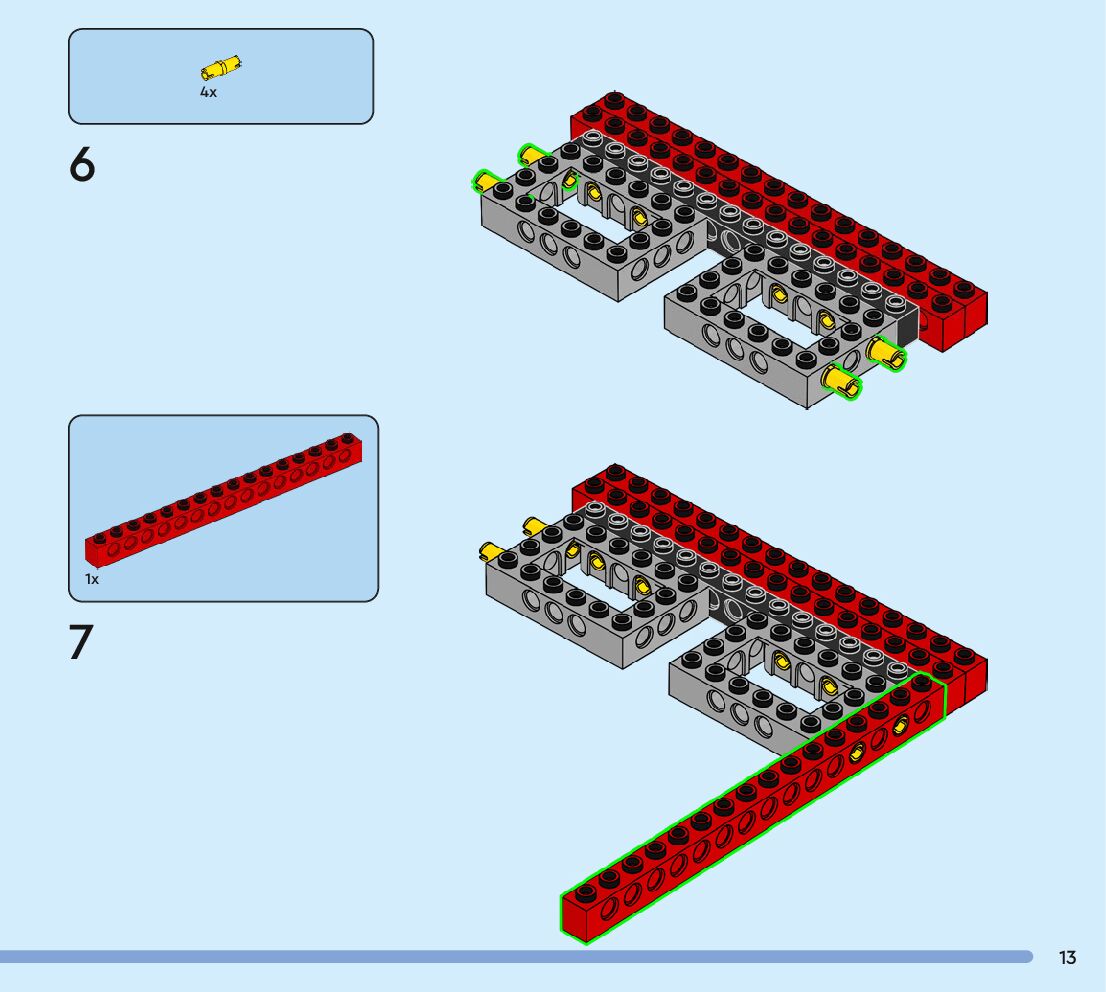 4x

6

1x

7

13