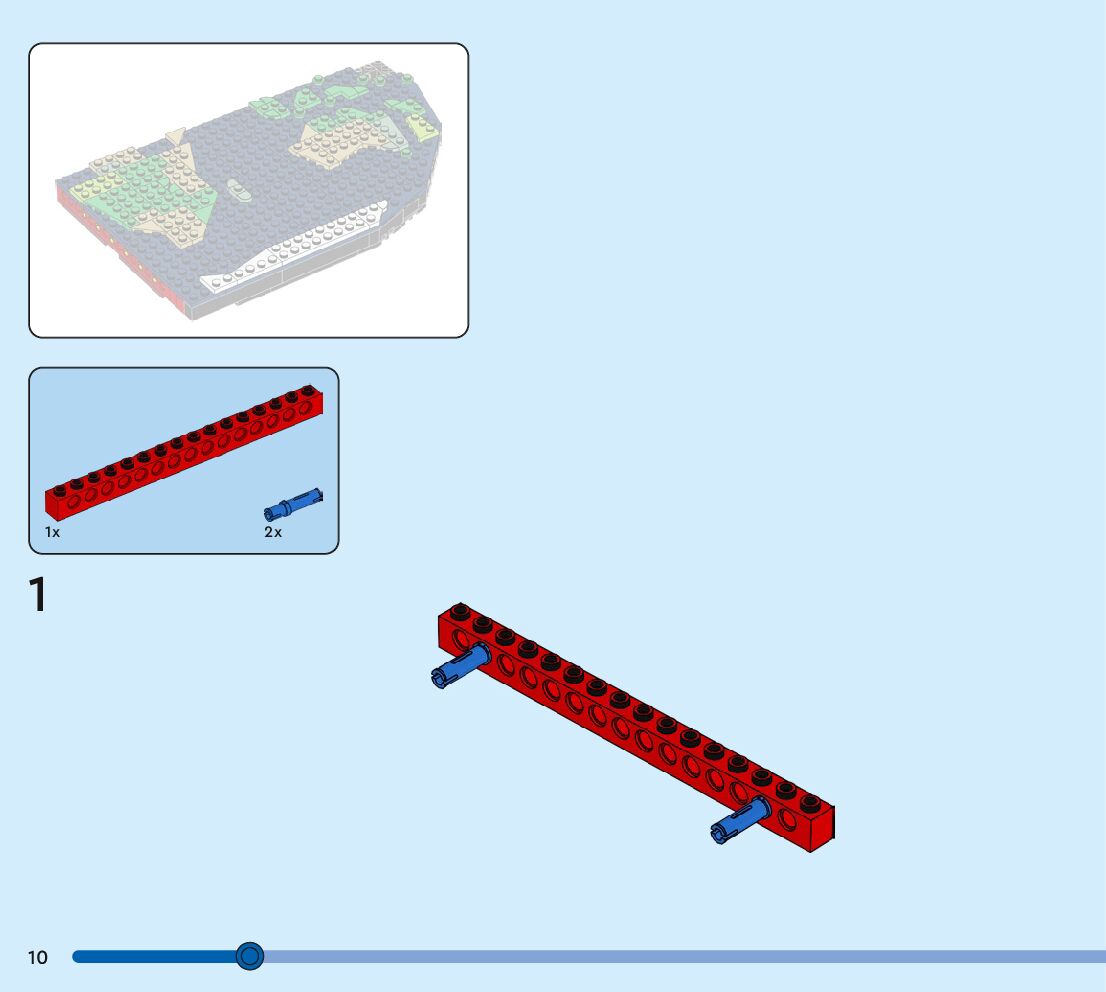 1x

2x

1

10