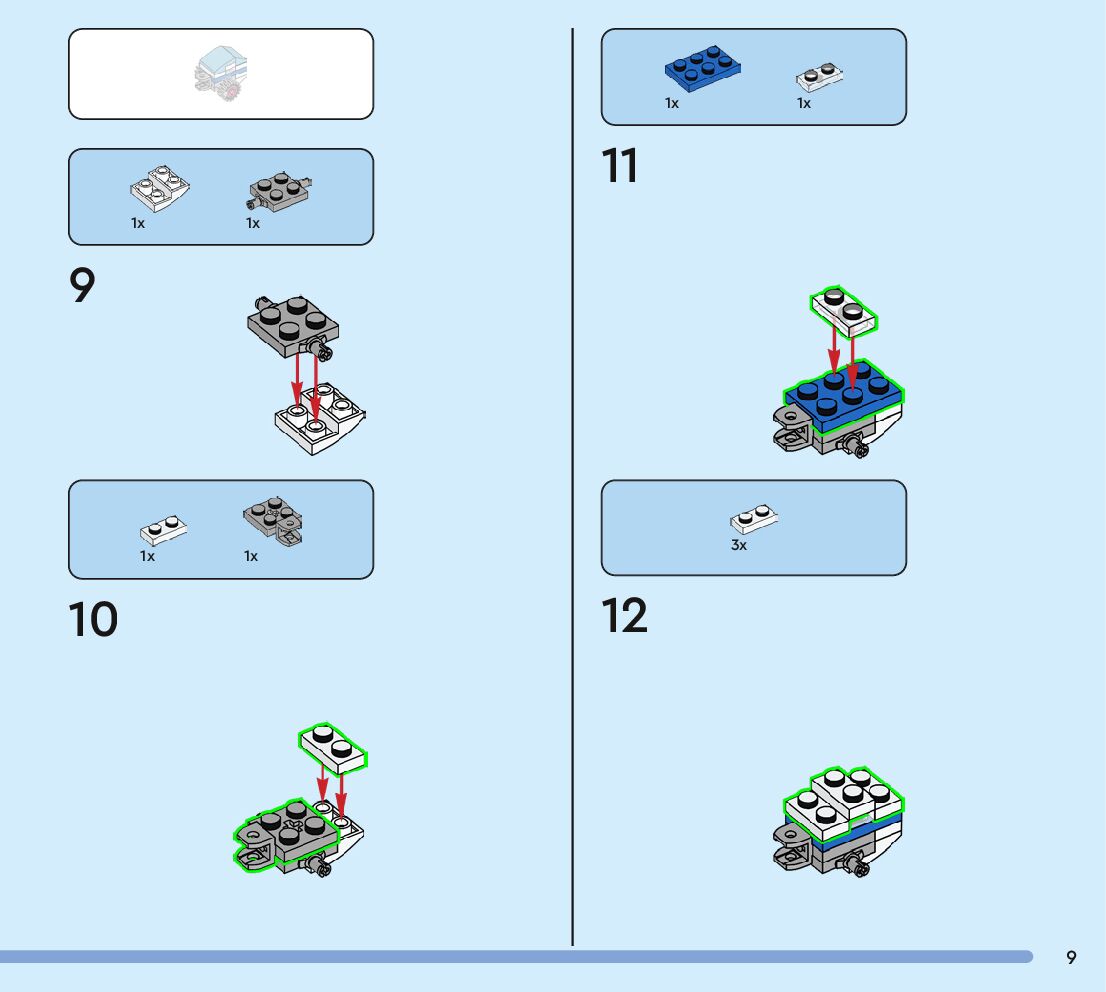 1x 1x

9

1x 1x

10

1x 1x

11

3x

12

9