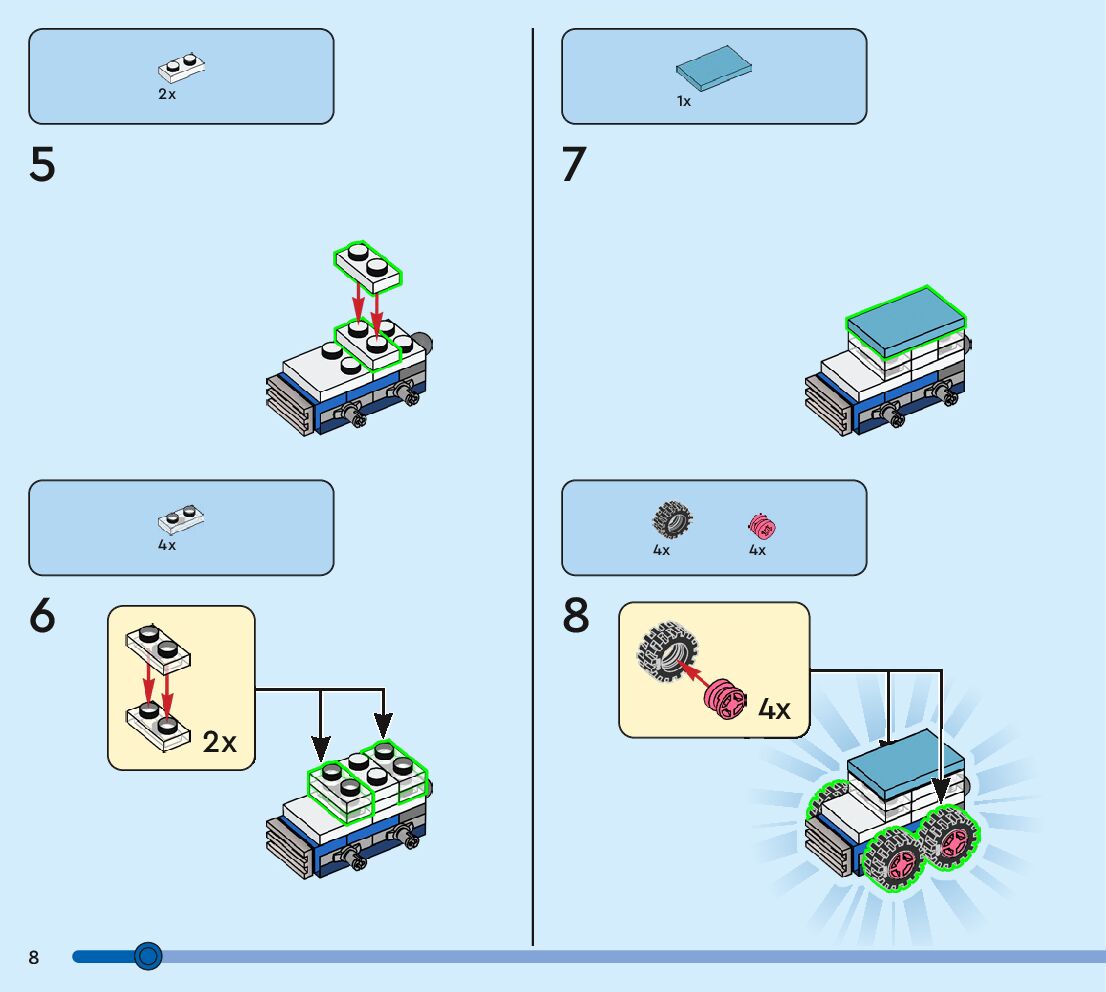 2x

5

4x

6

2x

1x

7

4x

4x

8

4x

8