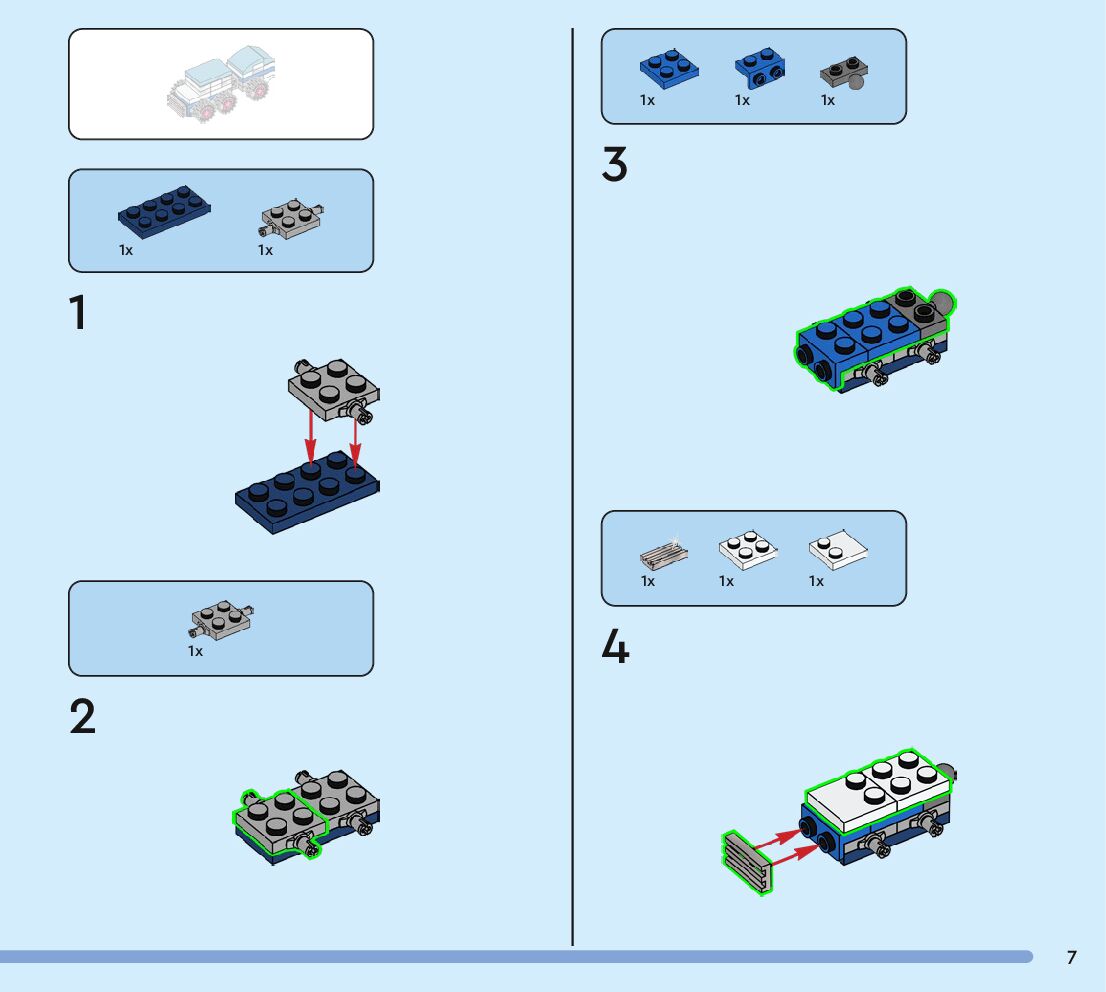 1x 1x

1

1x

2

1x 1x 1x

3

1x 1x 1x

4

7