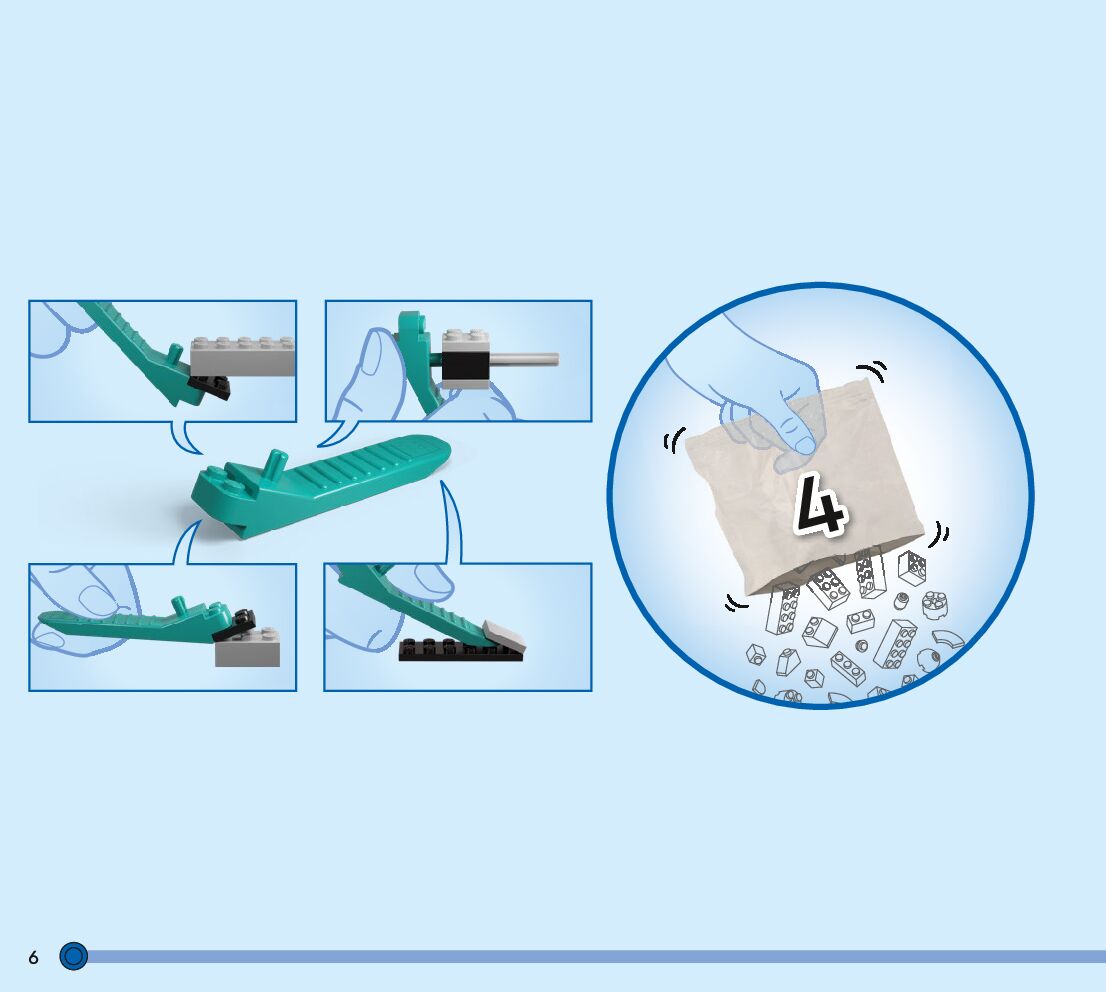 4

6