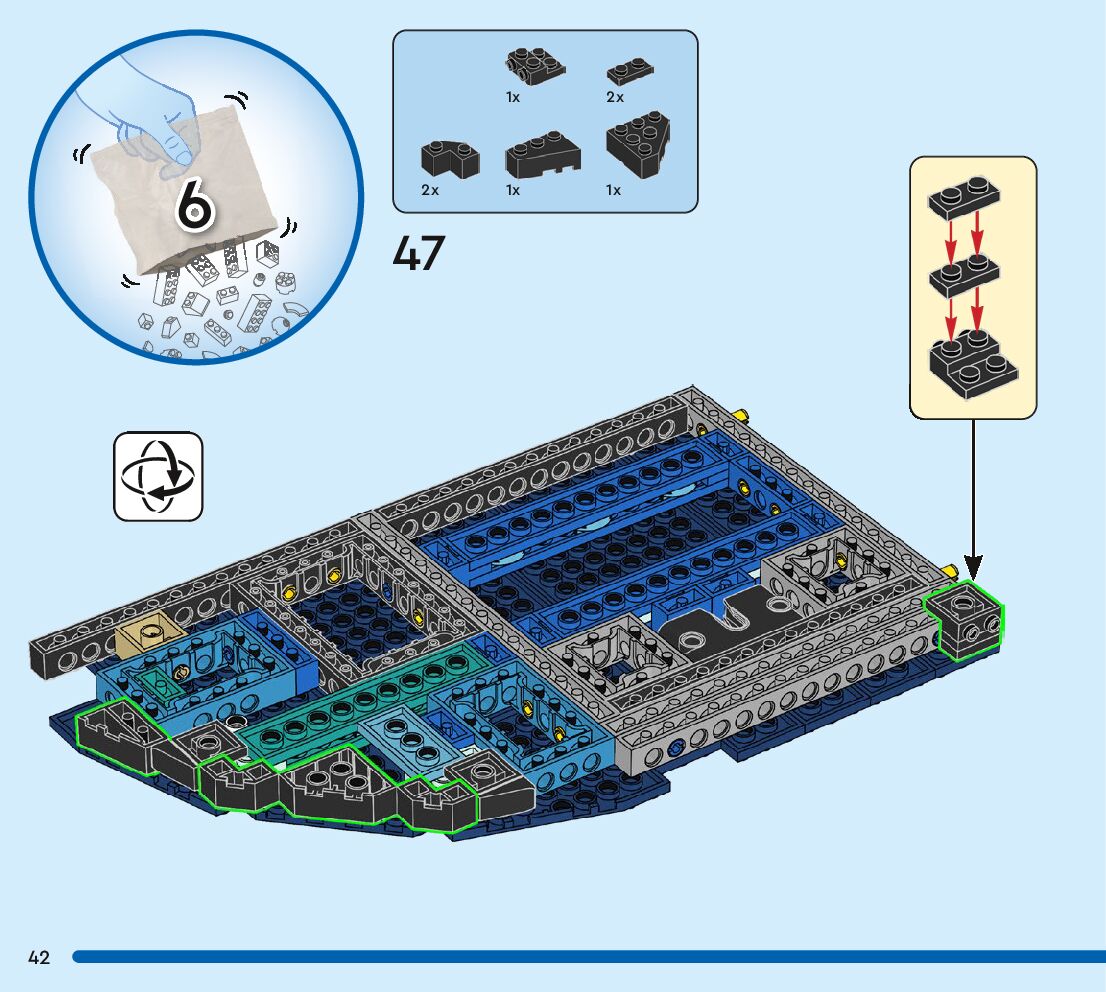 6

1x
2x
2x
1x
1x

47

42