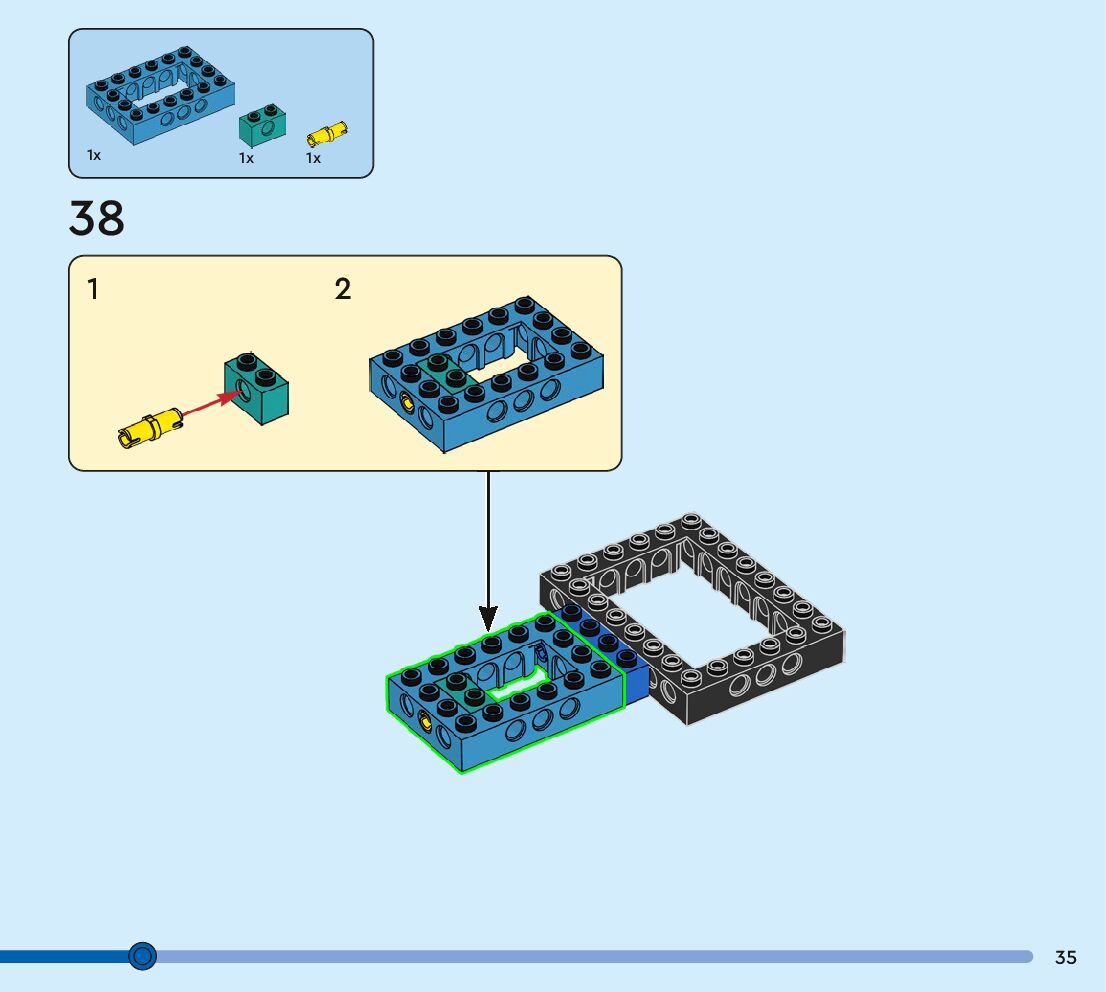 1x
1x
1x

38

1

2

35