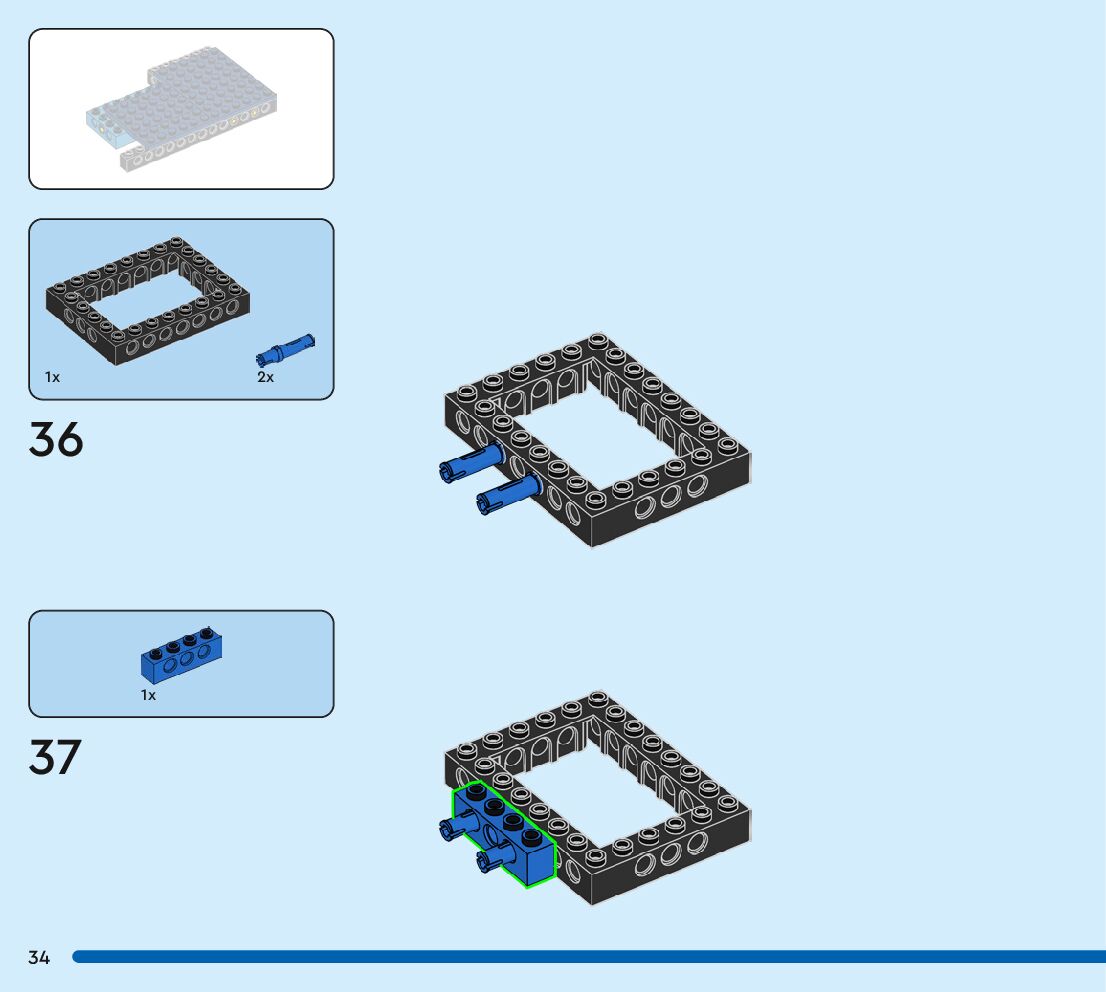 1x

2x

36

1x

37

34