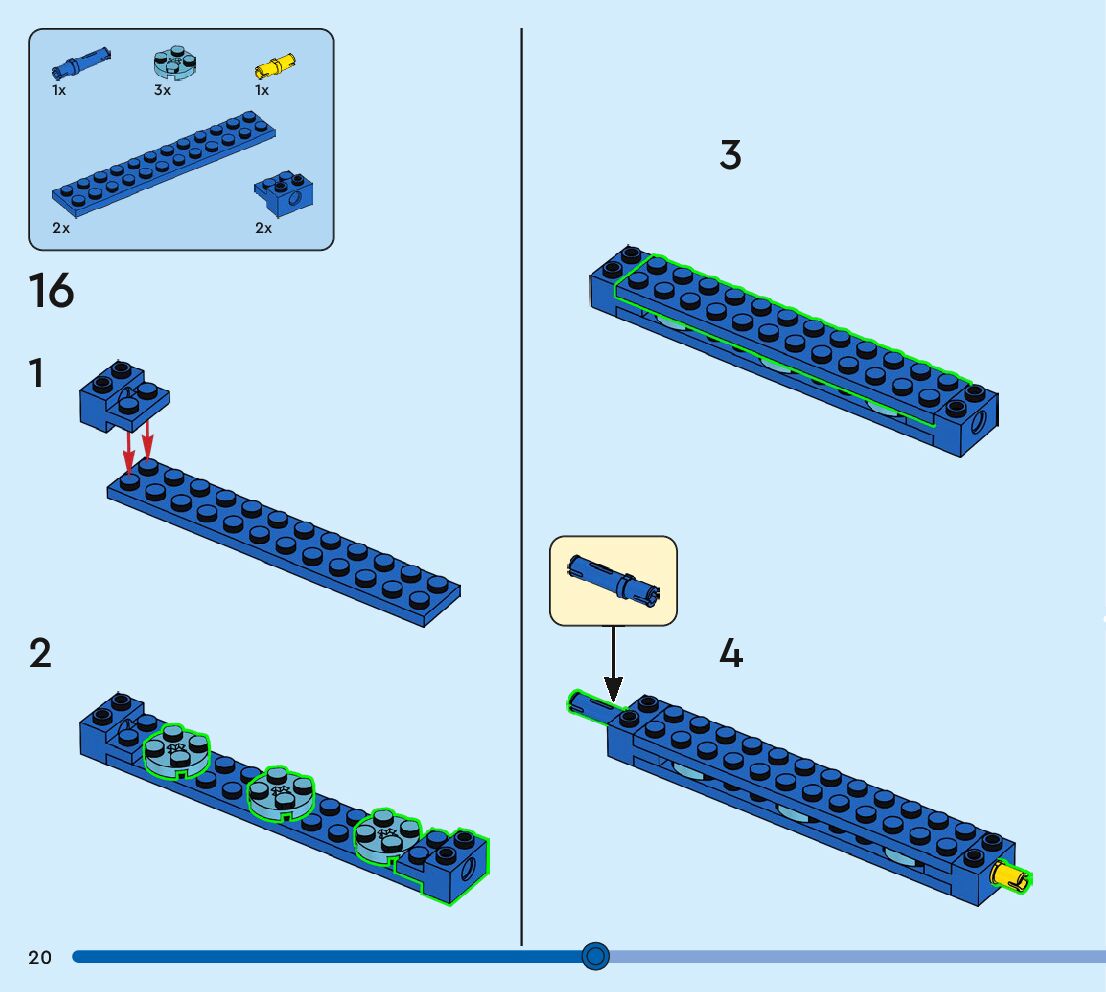 1x
3x
1x
2x
2x

16

1

2

3

4

20