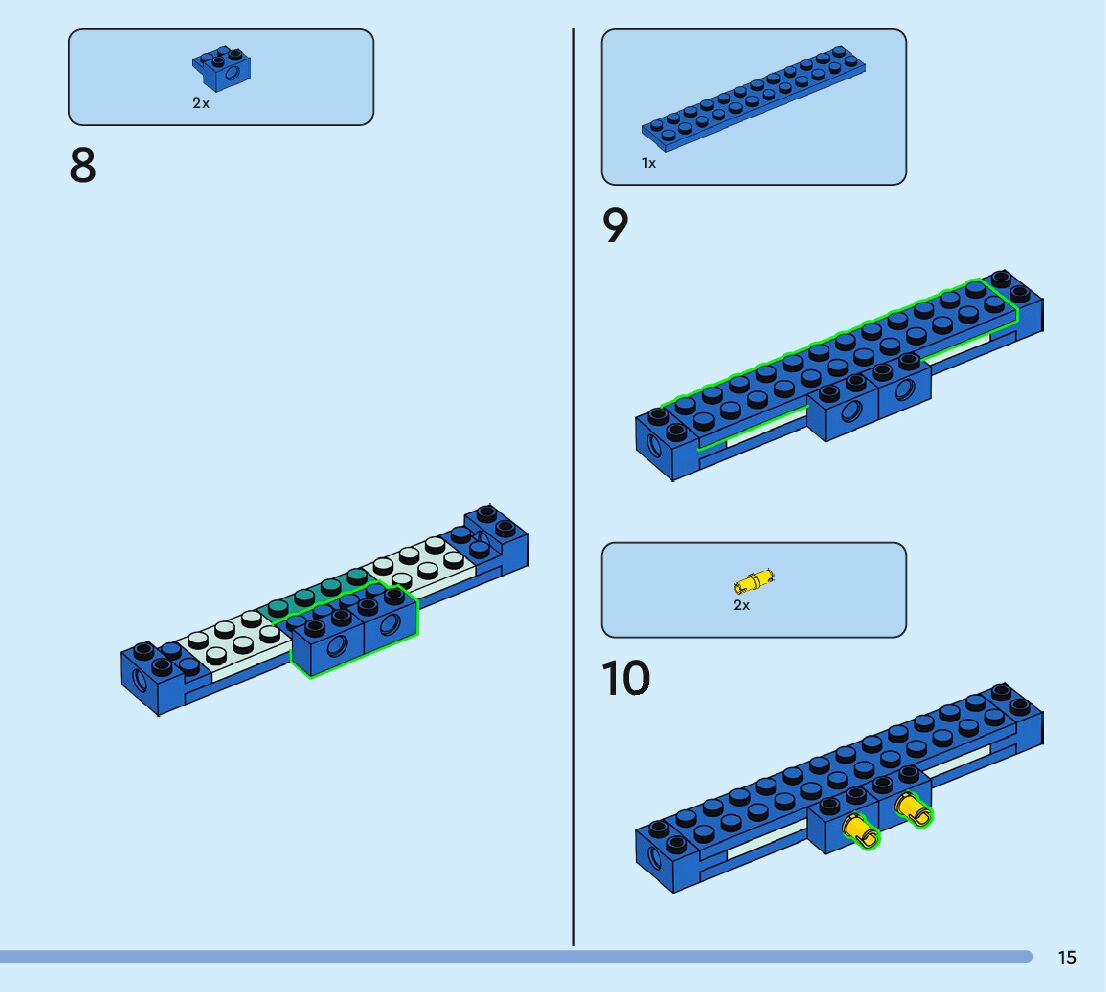 2x

8

1x

9

2x

10

15