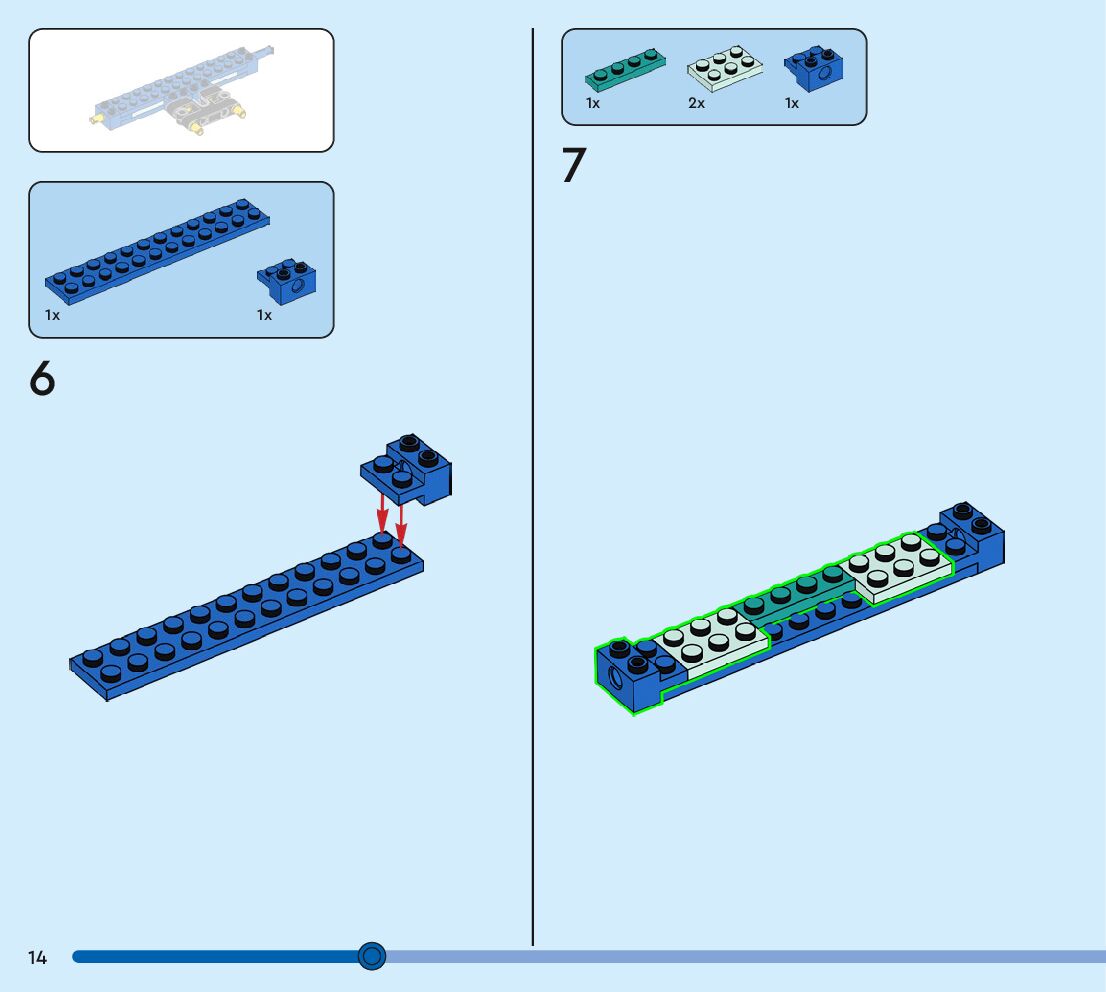 1x
1x

6

1x
2x
1x

7

14