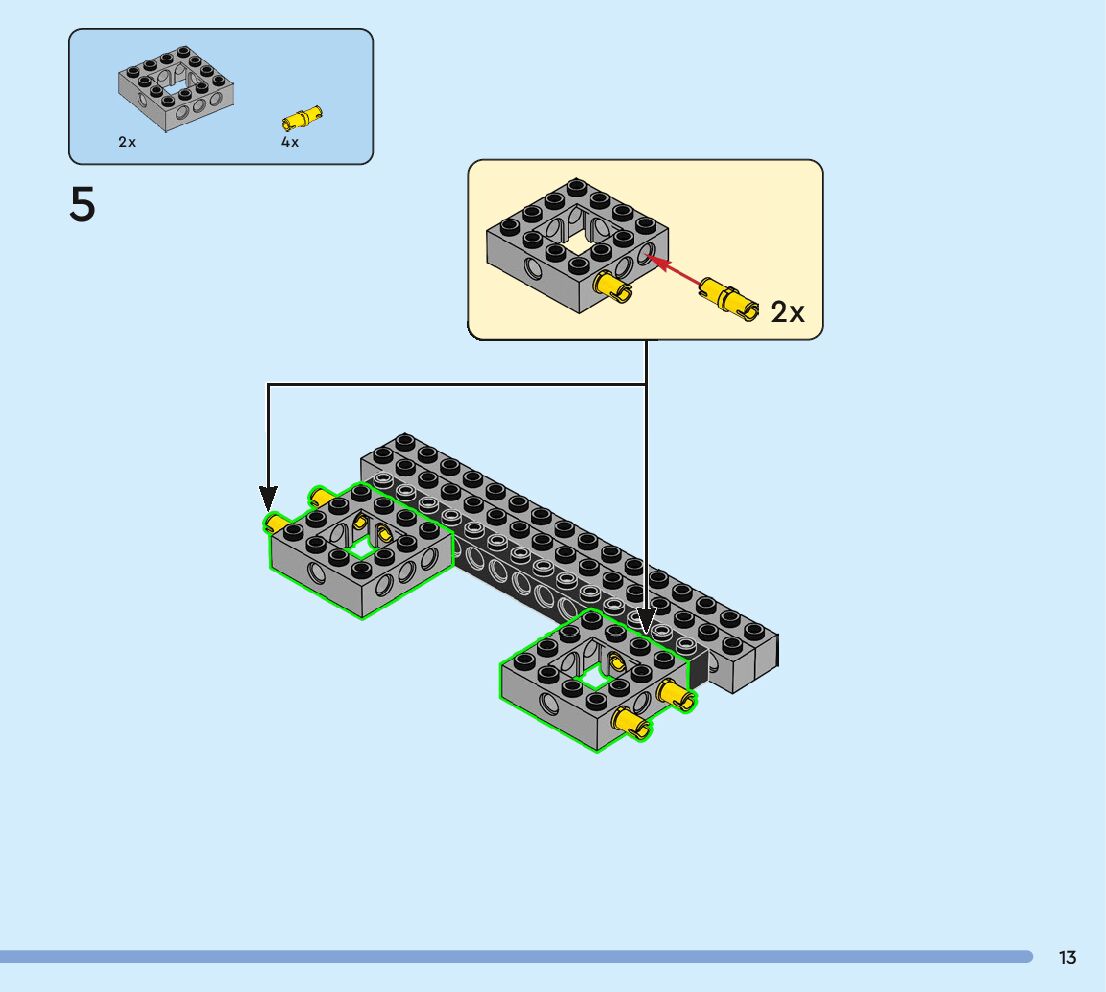 2x

4x

5

2x

13