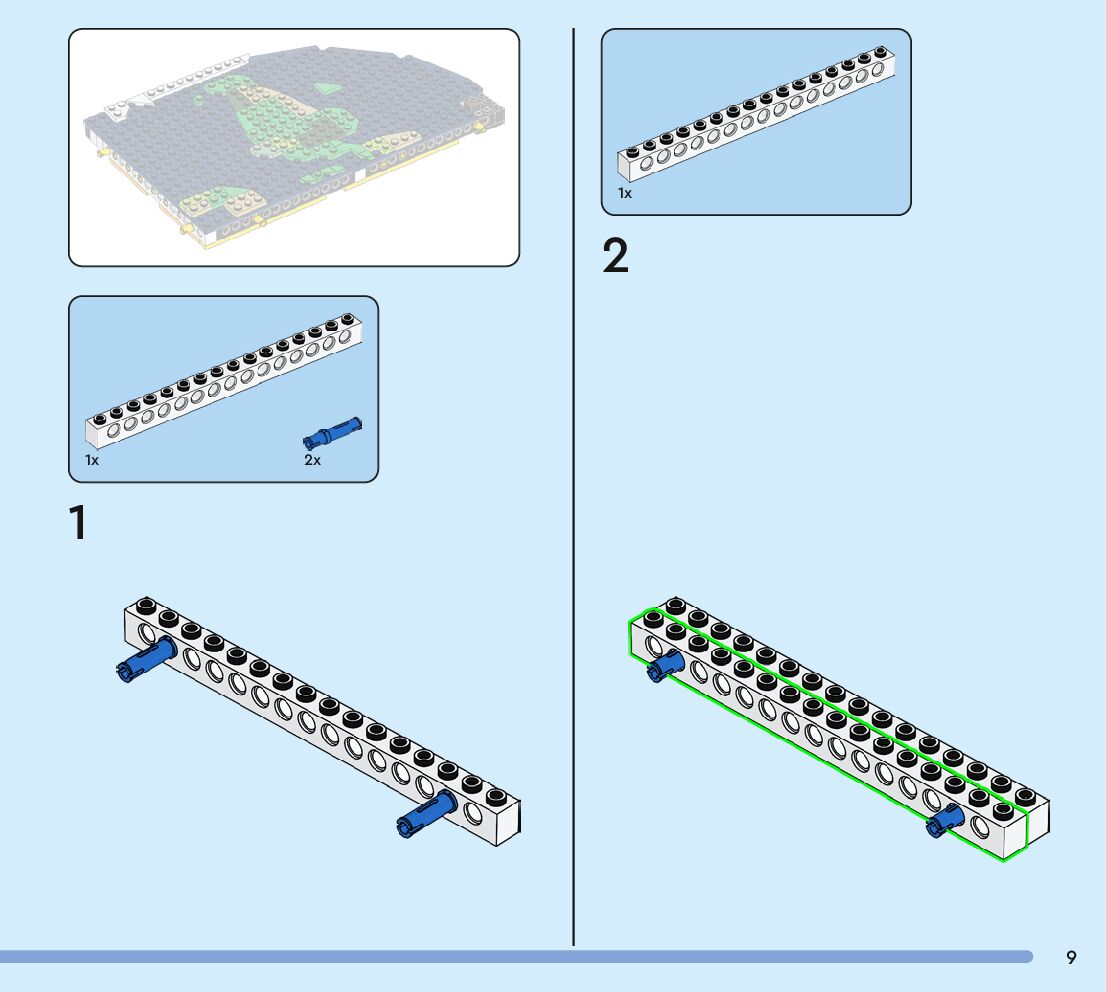 1x

2x

1

1x

2

9