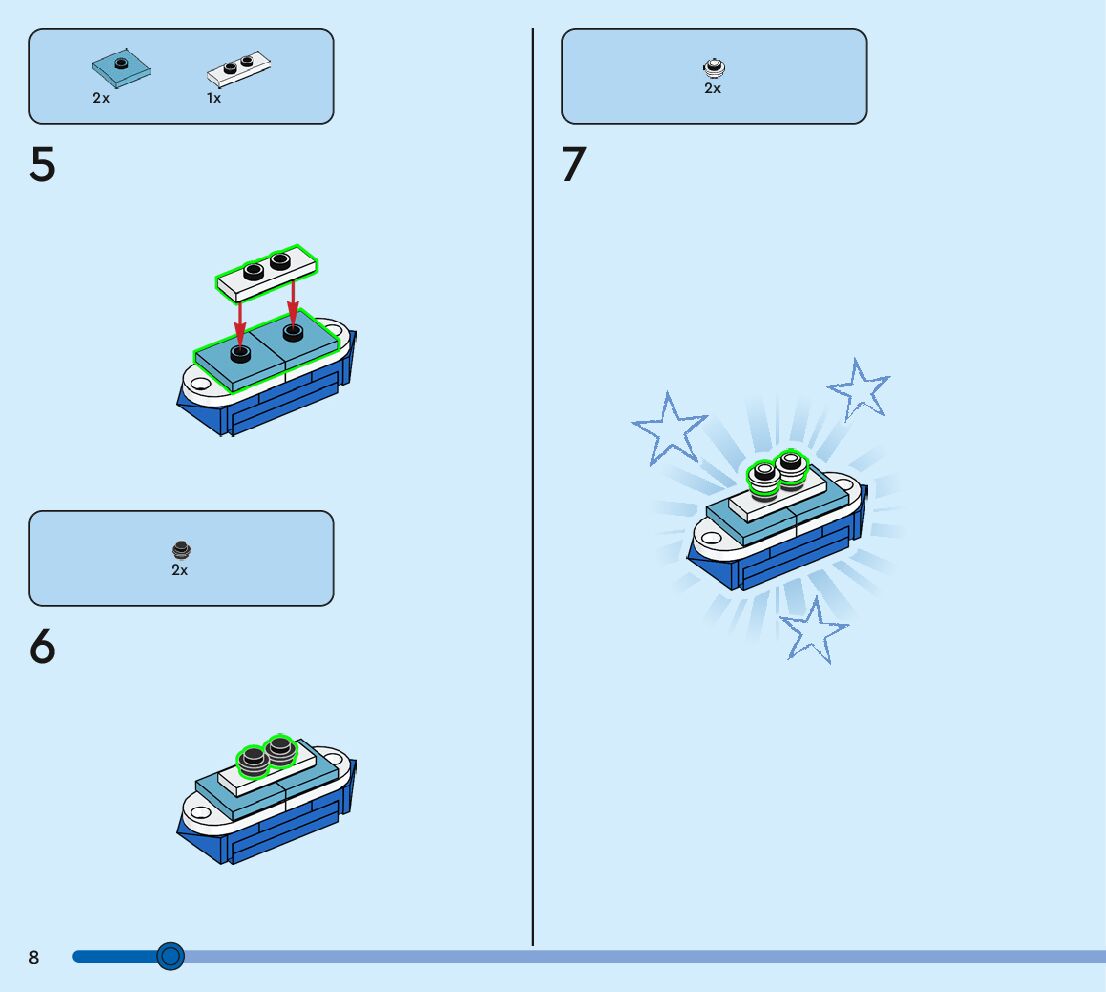 2x 1x

5

2x

6

2x

7

8