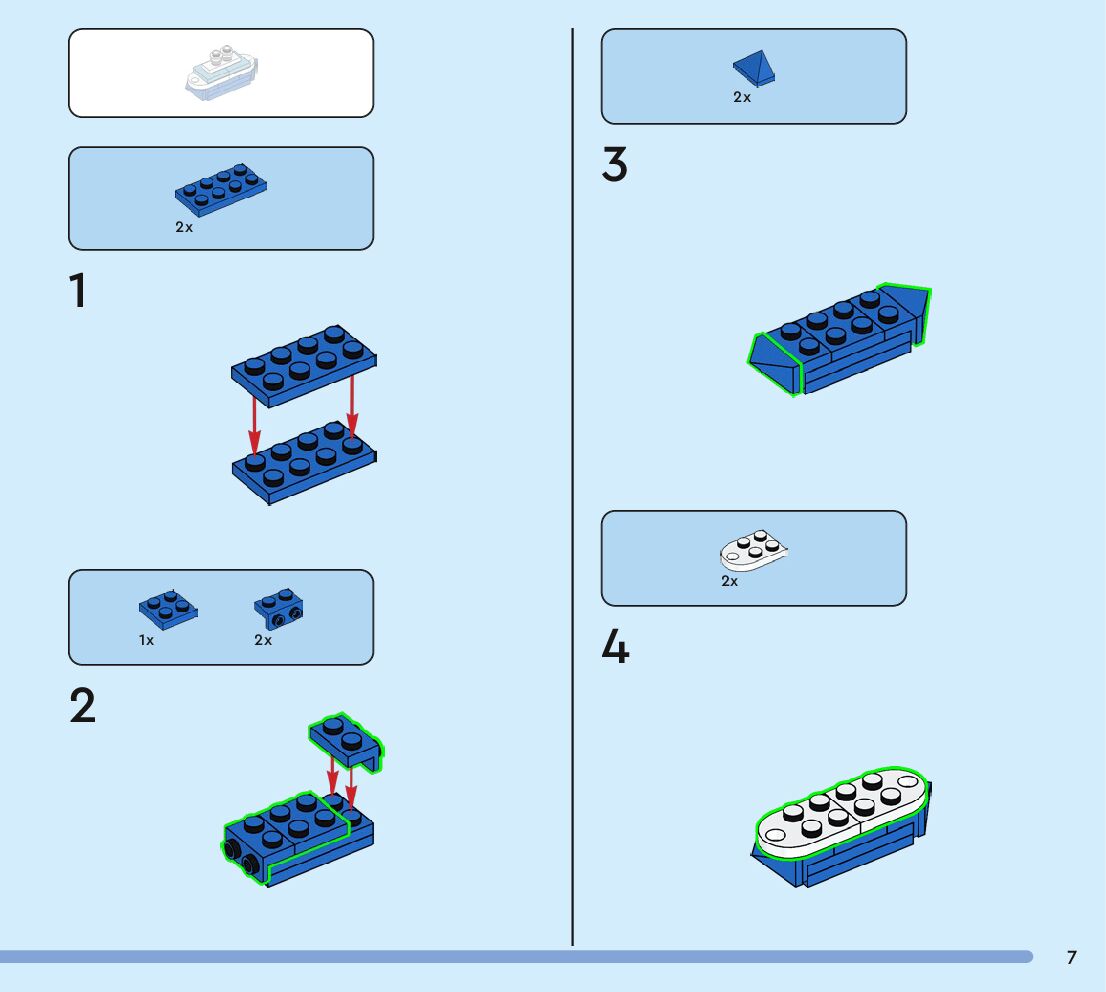 2x

1

1x

2x

2

2x

3

2x

4

7