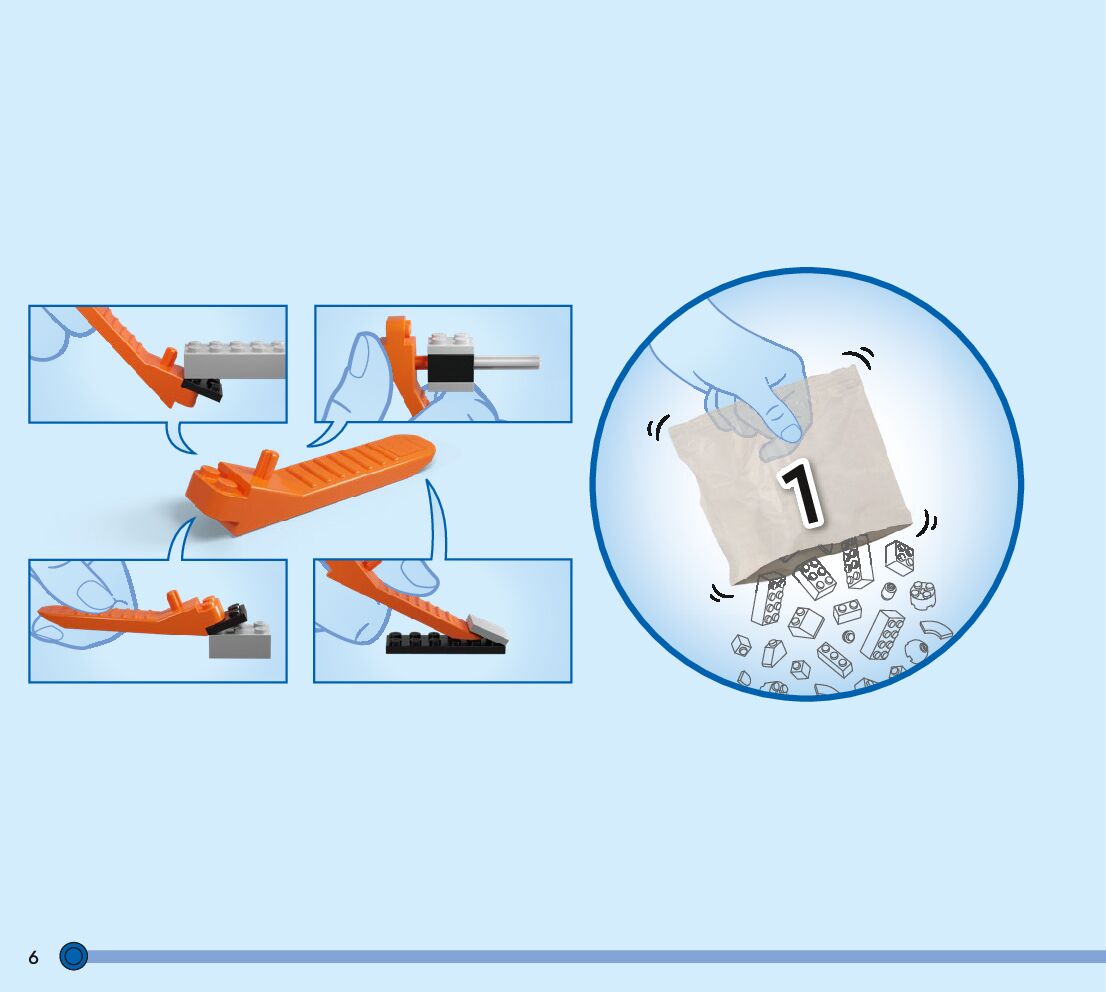 1

6