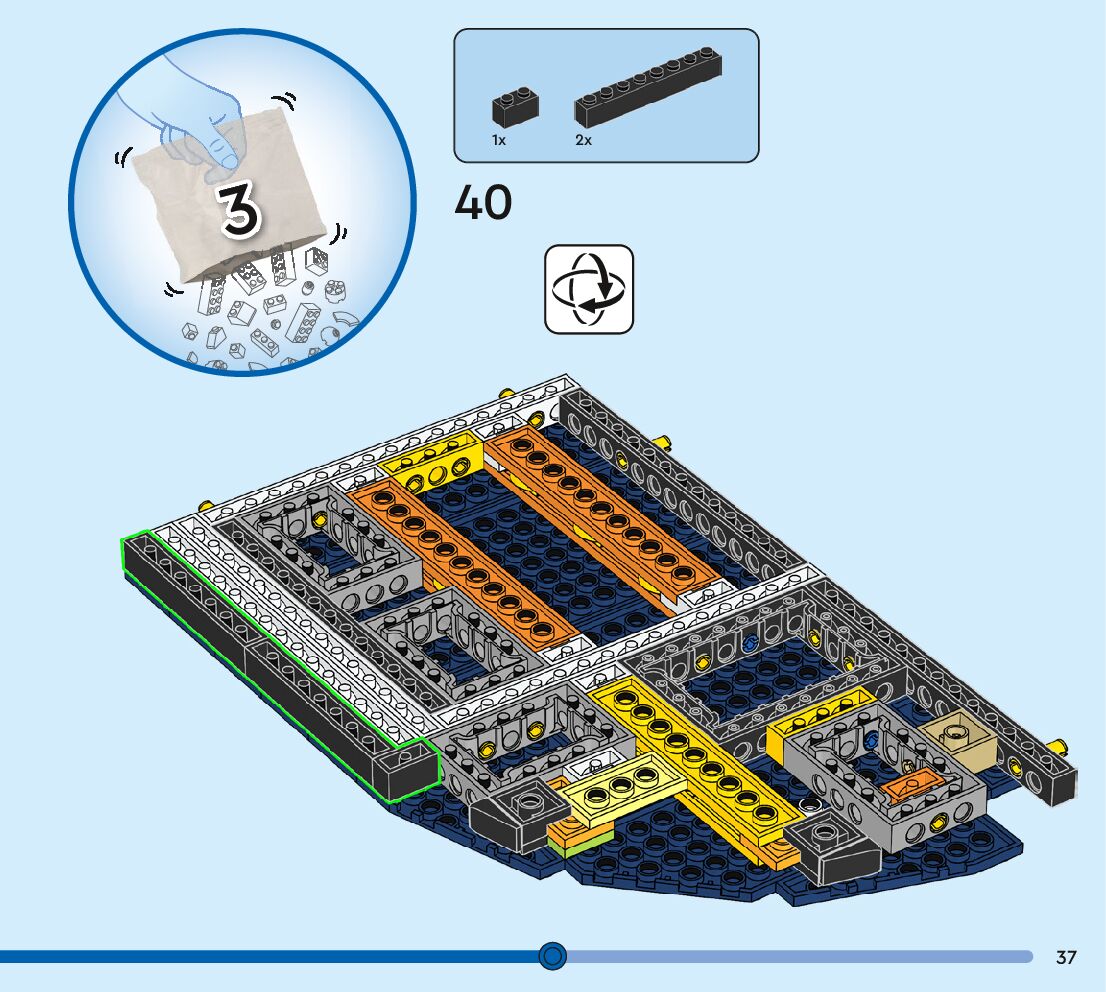 3

1x 2x

40

37