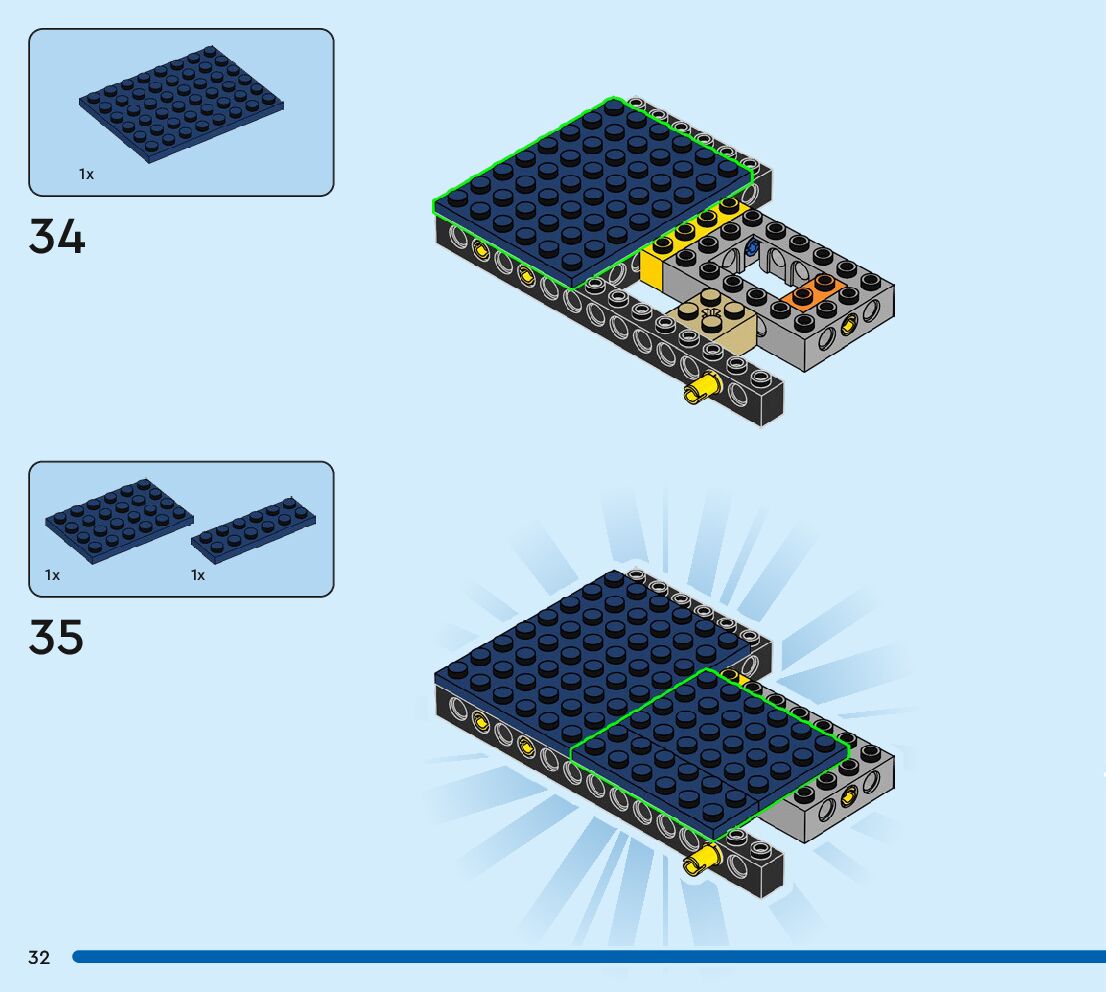 1x

34

1x

1x

35

32