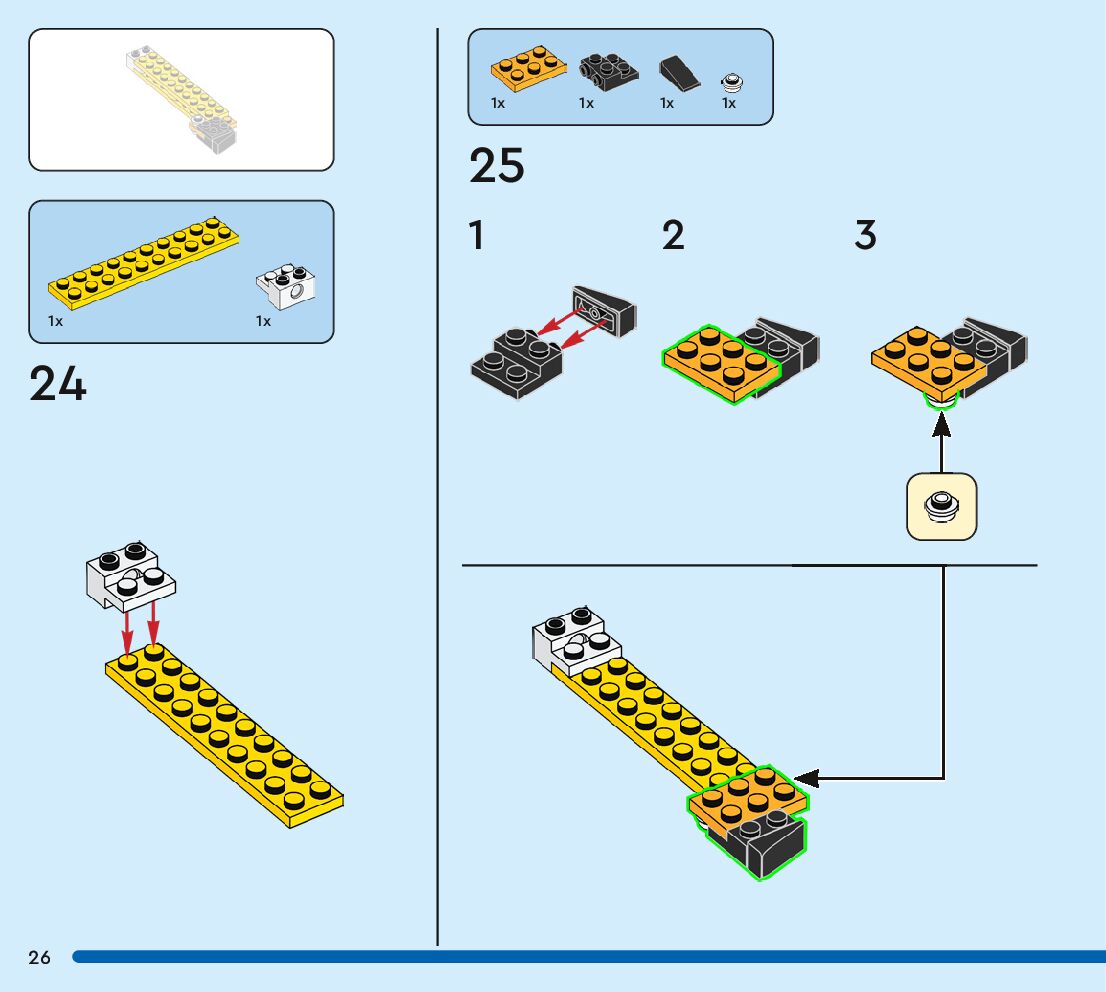 1x
1x

24

1x
1x
1x
1x

25

1

2

3

26