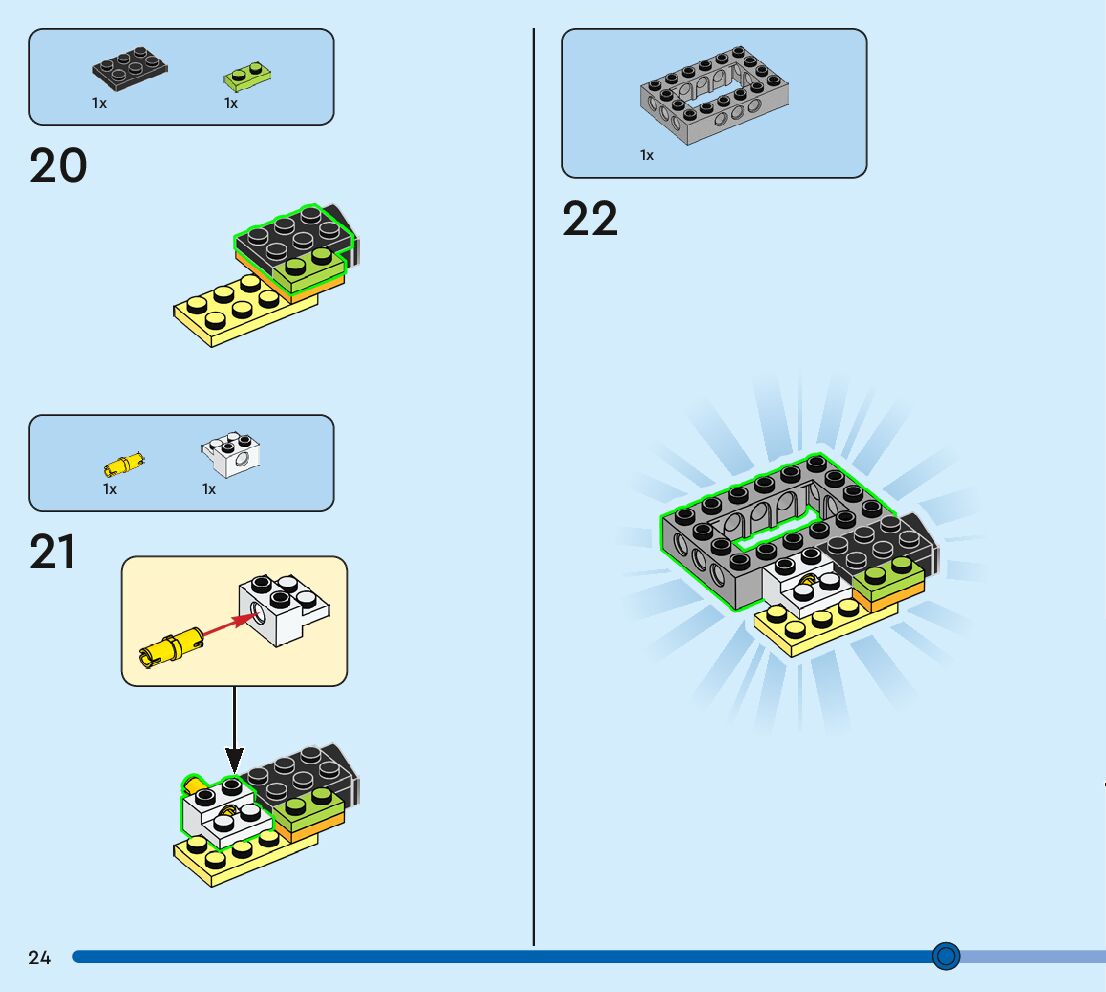 1x
1x

20

1x
1x

21

1x

22

24