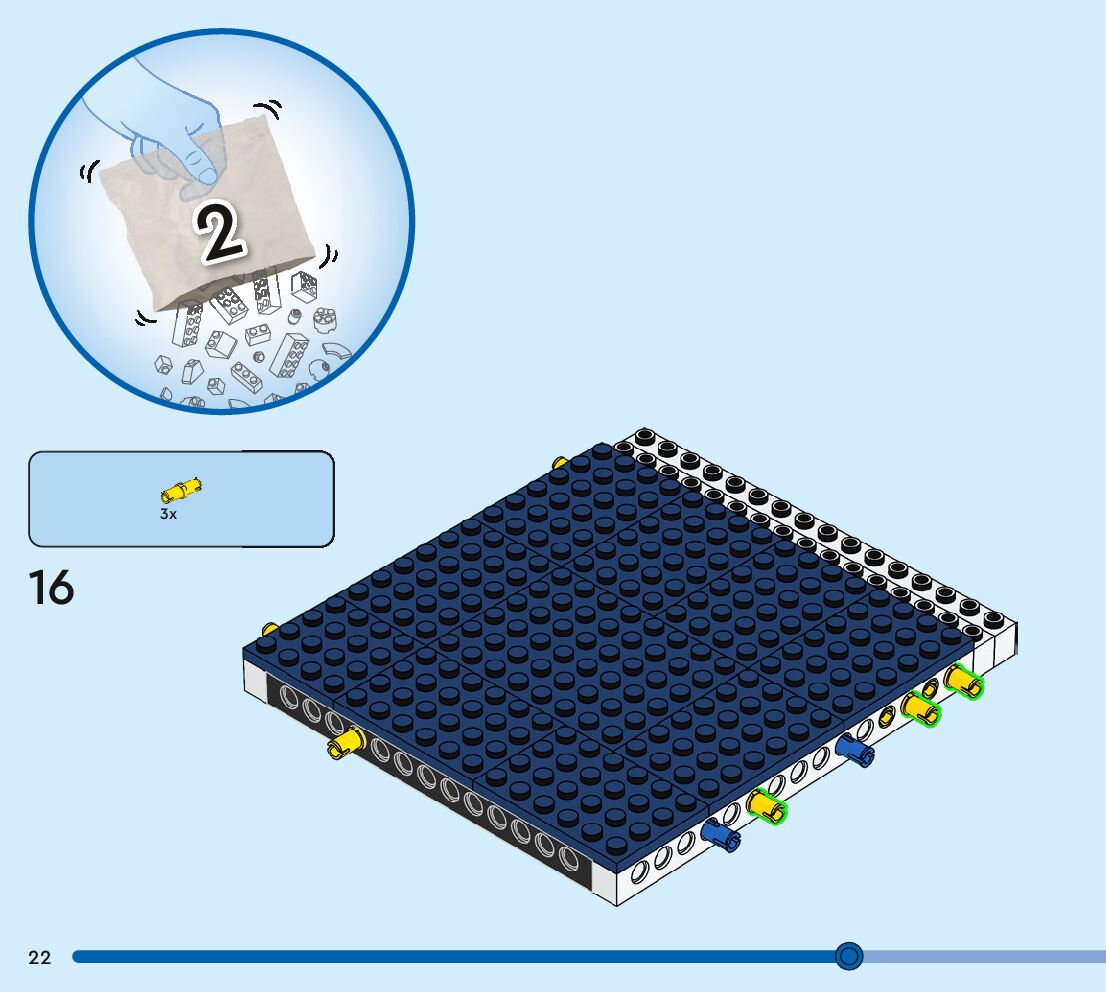 2

3x

16

22