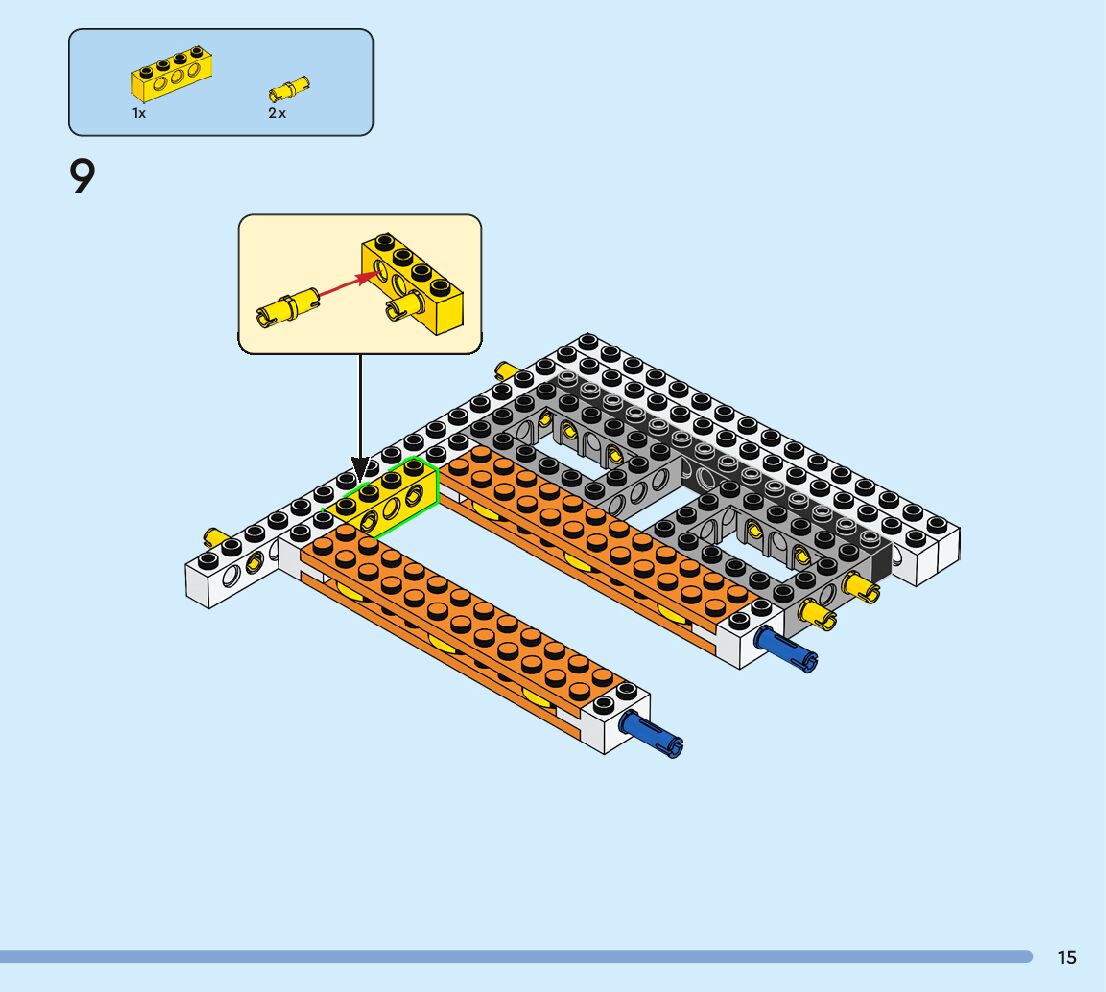 1x
2x

9

15