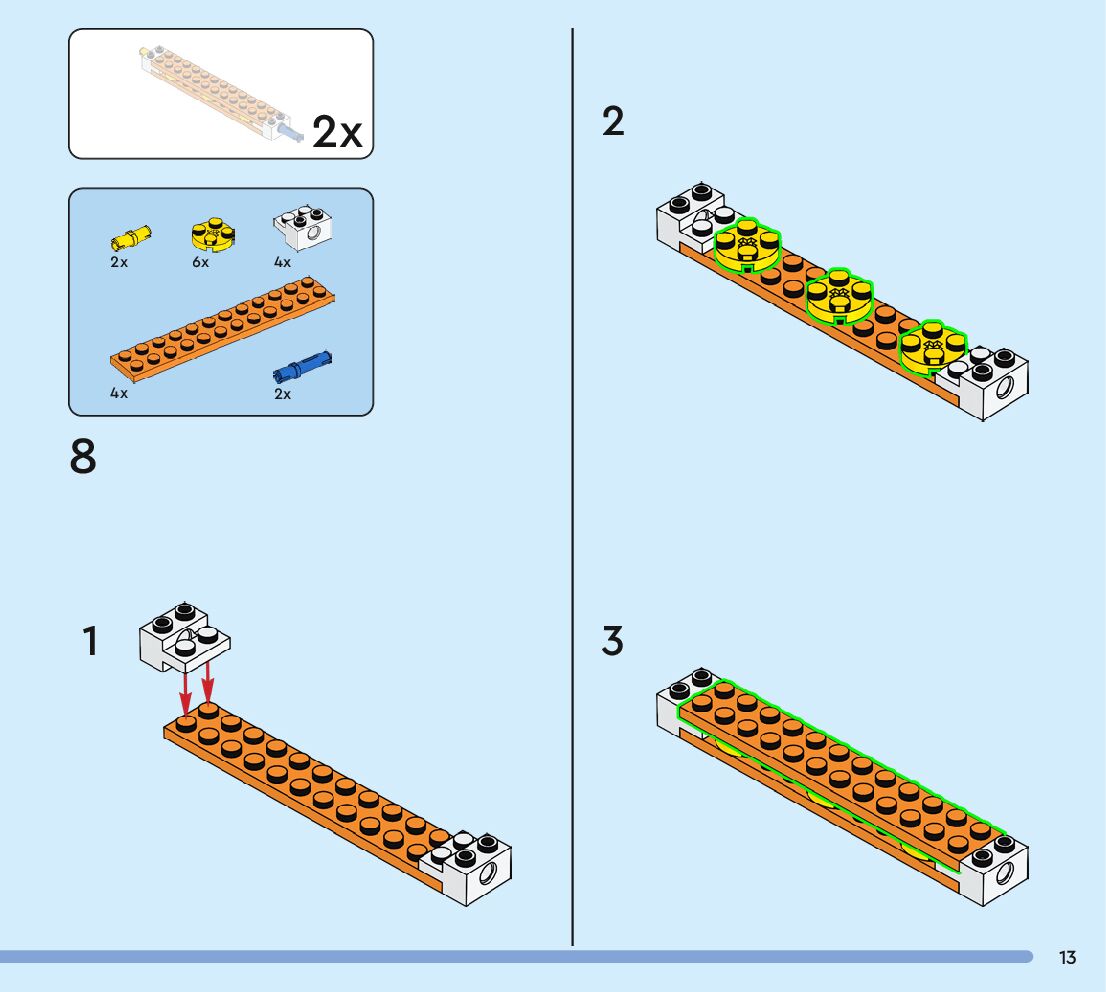 2x

2x 6x 4x

4x 2x

8

1

2

3

13